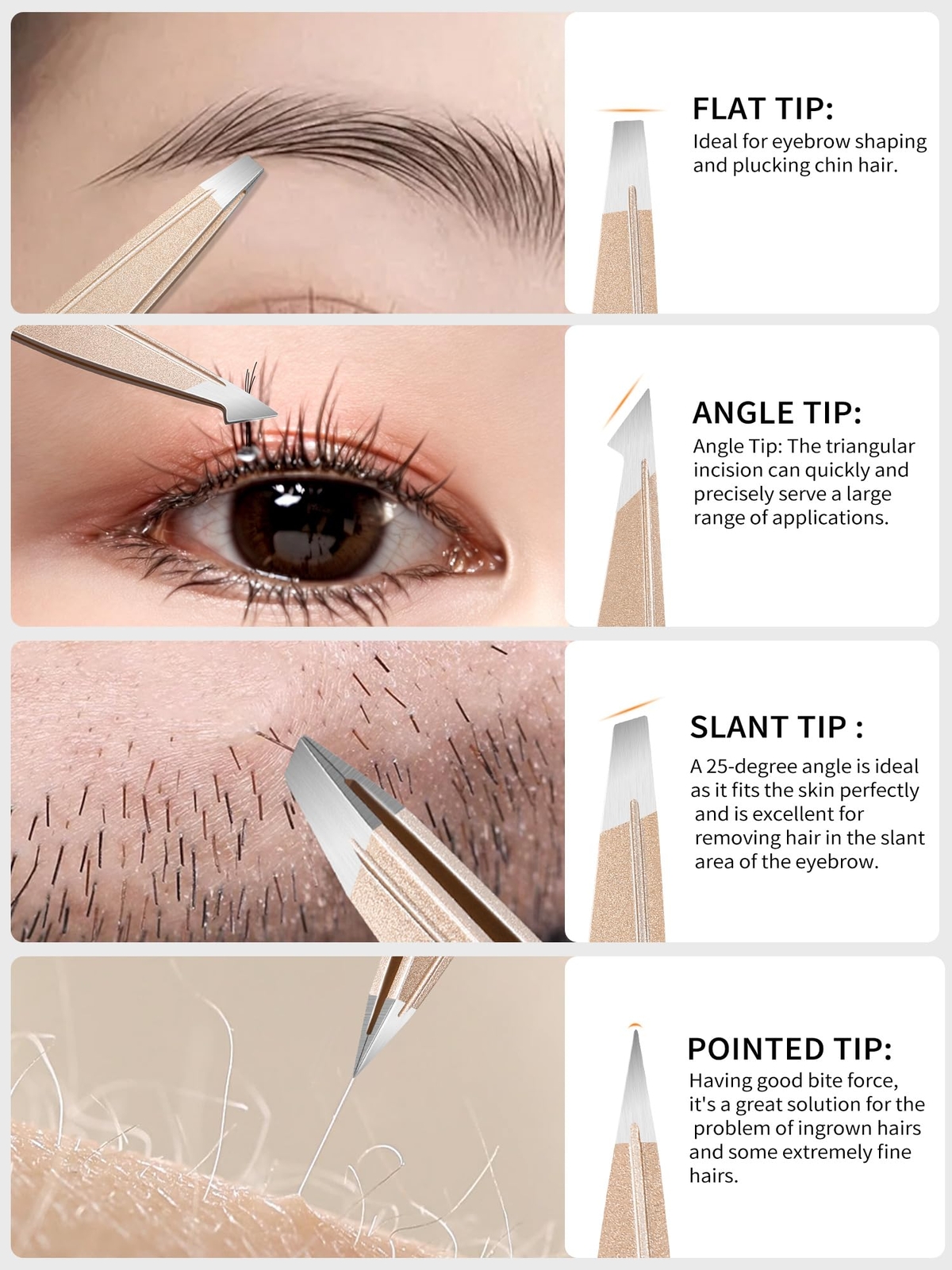 FLAT TIP:
Ideal for eyebrow shaping and plucking chin hair.

ANGLE TIP:
Angle Tip: The triangular incision can quickly and precisely serve a large range of applications.

SLANT TIP :
A 25-degree angle is ideal as it fits the skin perfectly and is excellent for removing hair in the slant area of the eyebrow.

POINTED TIP:
Having good bite force, it's a great solution for the problem of ingrown hairs and some extremely fine hairs.