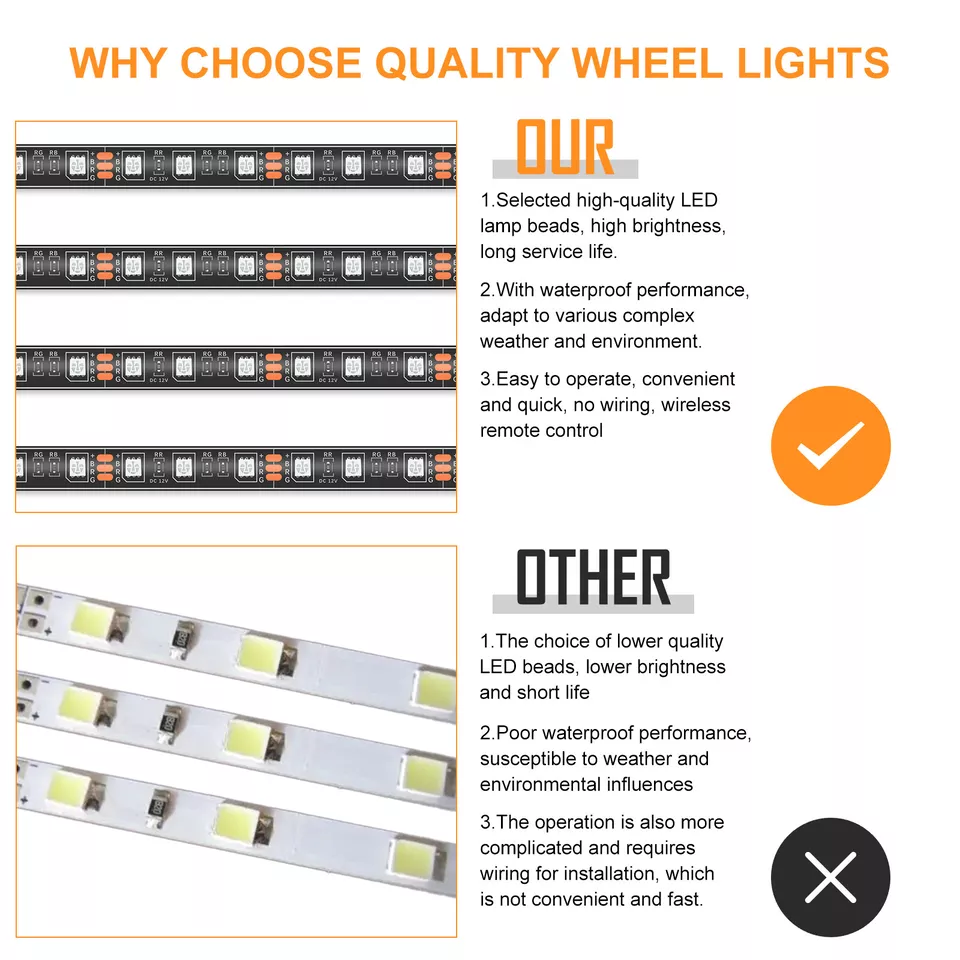 WHY CHOOSE QUALITY WHEEL LIGHTS

OUR

1.Selected high-quality LED lamp beads, high brightness, long service life.

2.With waterproof performance, adapt to various complex weather and environment.

3.Easy to operate, convenient and quick, no wiring, wireless remote control

OTHER

1.The choice of lower quality LED beads, lower brightness and short life

2.Poor waterproof performance, susceptible to weather and environmental influences

3.The operation is also more complicated and requires wiring for installation, which is not convenient and fast.