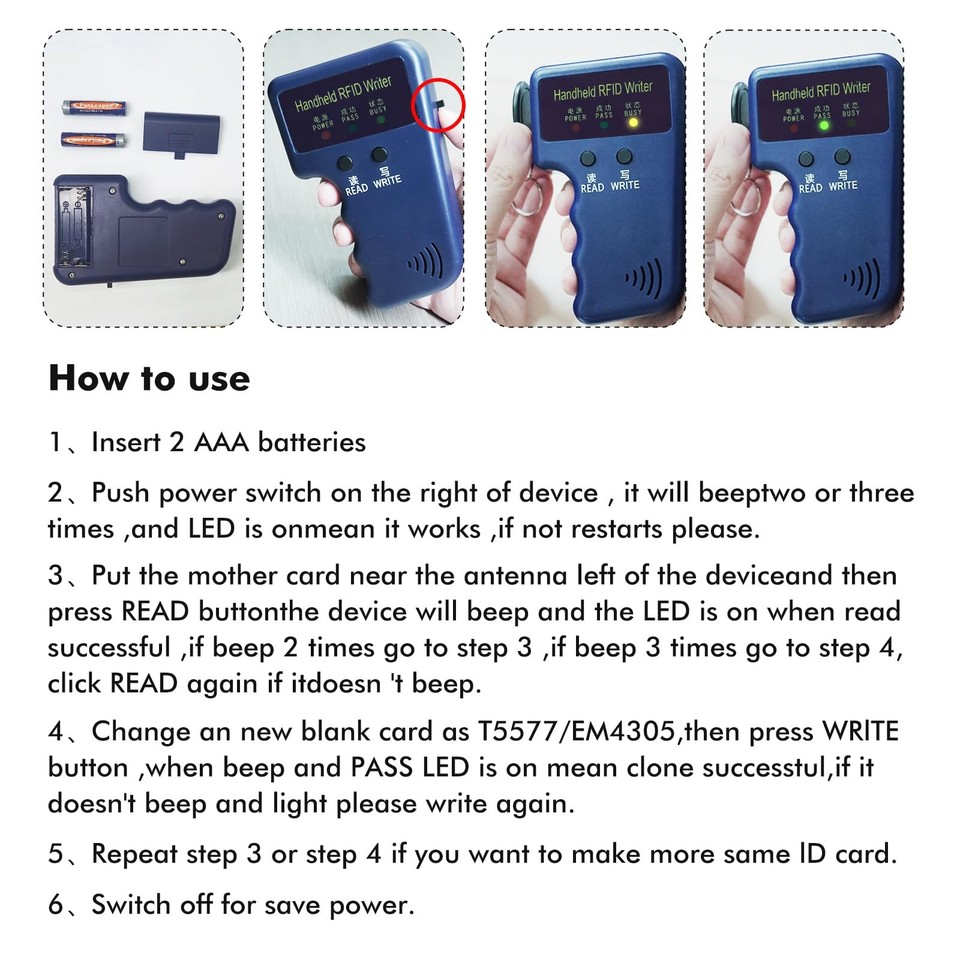 Handheld RFID Writer
电源 POWER 成功 PASS 状态 BUSY
读 READ 写 WRITE

Handheld RFID Writer
电源 POWER 成功 PASS 状态 BUSY
读 READ 写 WRITE

Handheld RFID Writer
电源 POWER 成功 PASS 状态 BUSY
读 READ 写 WRITE

How to use

1、Insert 2 AAA batteries

2、Push power switch on the right of device , it will beeptwo or three times ,and LED is onmean it works ,if not restarts please.

3、Put the mother card near the antenna left of the deviceand then press READ buttonthe device will beep and the LED is on when read successful ,if beep 2 times go to step 3 ,if beep 3 times go to step 4, click READ again if itdoesn 't beep.

4、Change an new blank card as T5577/EM4305,then press WRITE button ,when beep and PASS LED is on mean clone successtul,if it doesn't beep and light please write again.

5、Repeat step 3 or step 4 if you want to make more same ID card.

6、Switch off for save power.