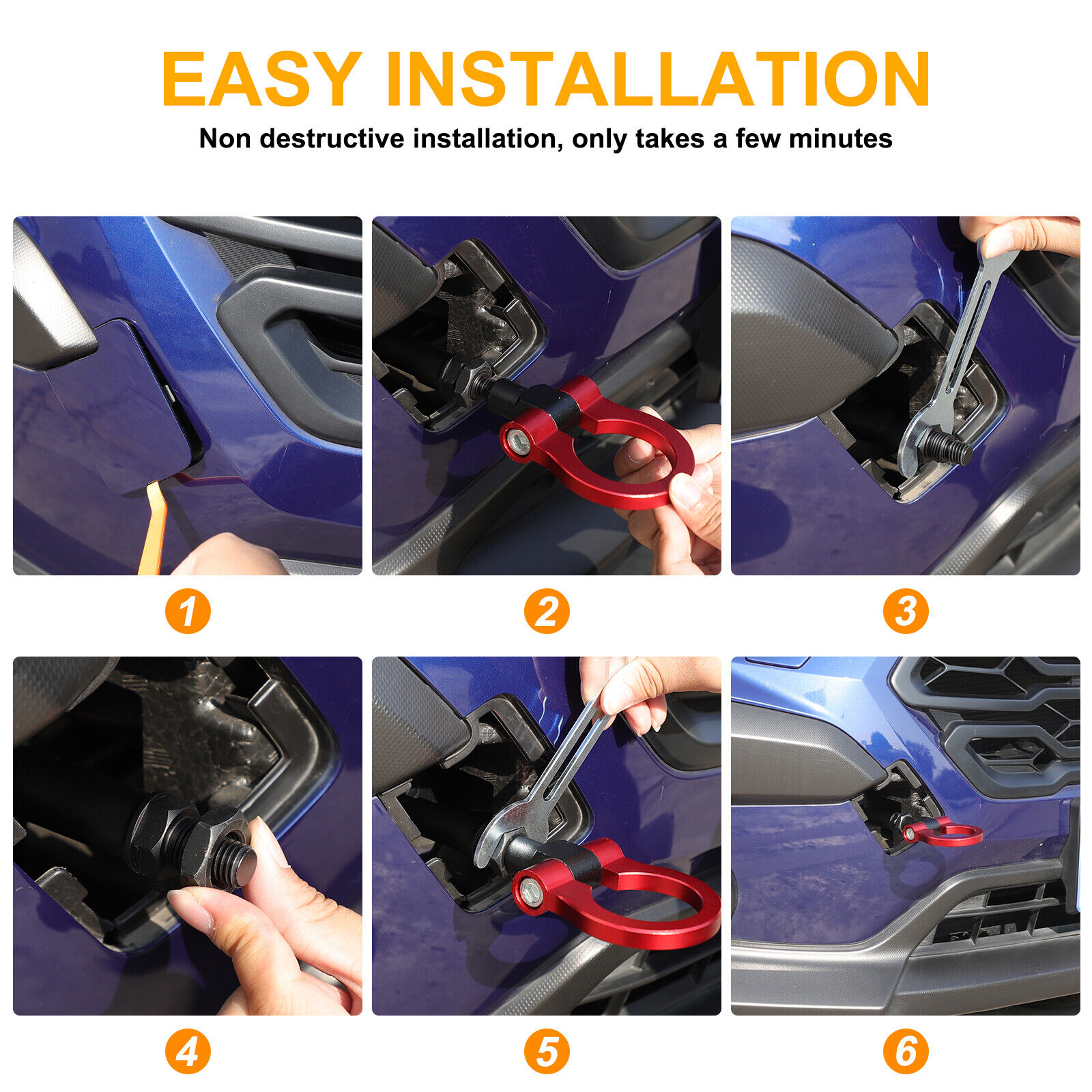 EASY INSTALLATION

Non destructive installation, only takes a few minutes

1

2

3

4

5

6