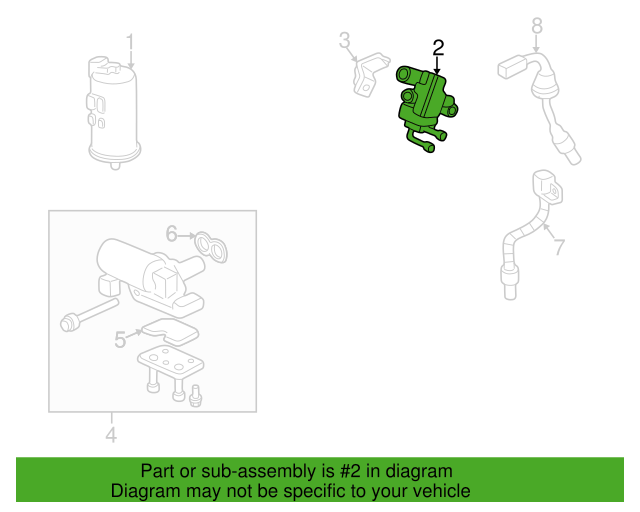 1
3
2
8
6
7
5
4

Part or sub-assembly is #2 in diagram
Diagram may not be specific to your vehicle