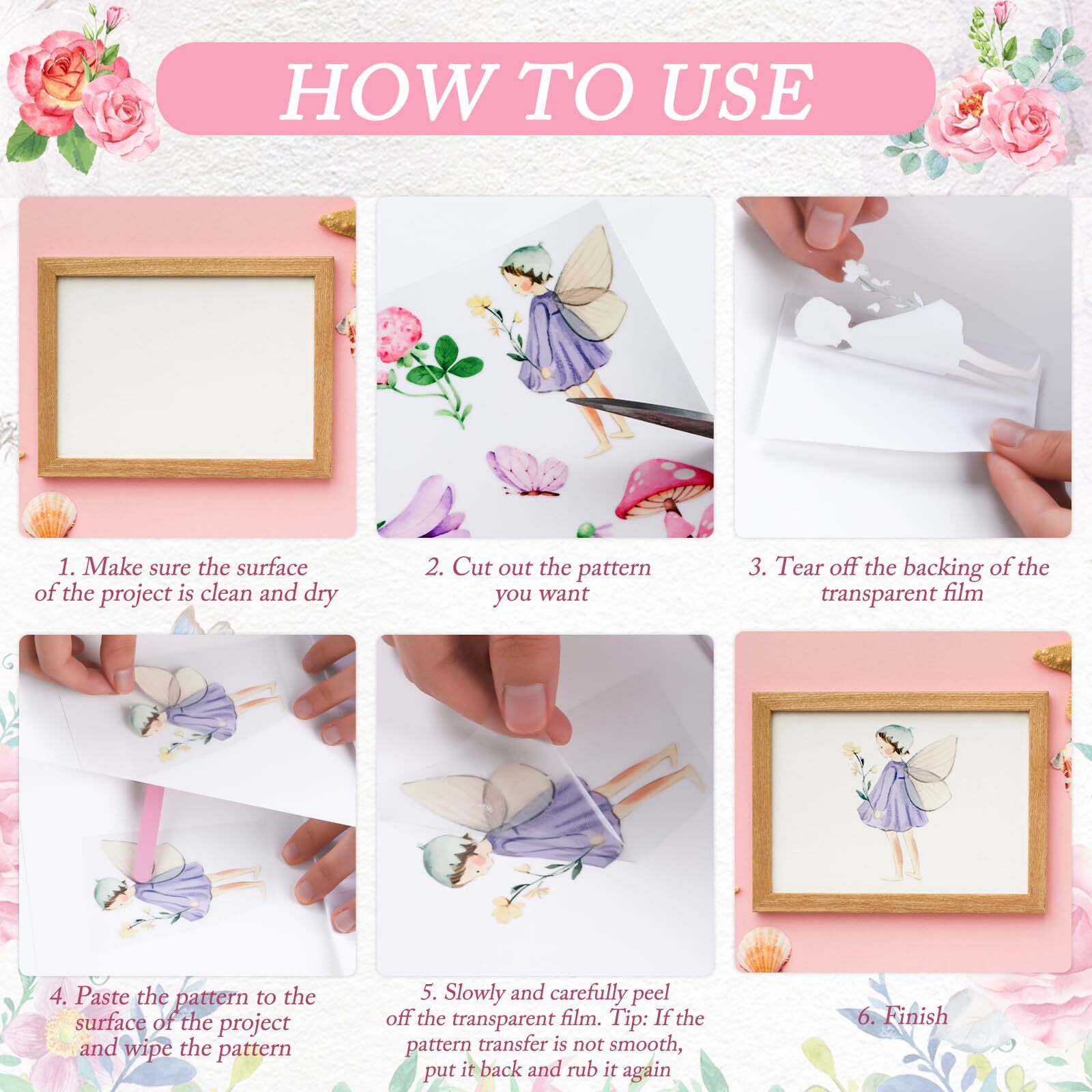 HOW TO USE

1. Make sure the surface of the project is clean and dry

2. Cut out the pattern you want

3. Tear off the backing of the transparent film

4. Paste the pattern to the surface of the project and wipe the pattern

5. Slowly and carefully peel off the transparent film. Tip: If the pattern transfer is not smooth, put it back and rub it again

6. Finish