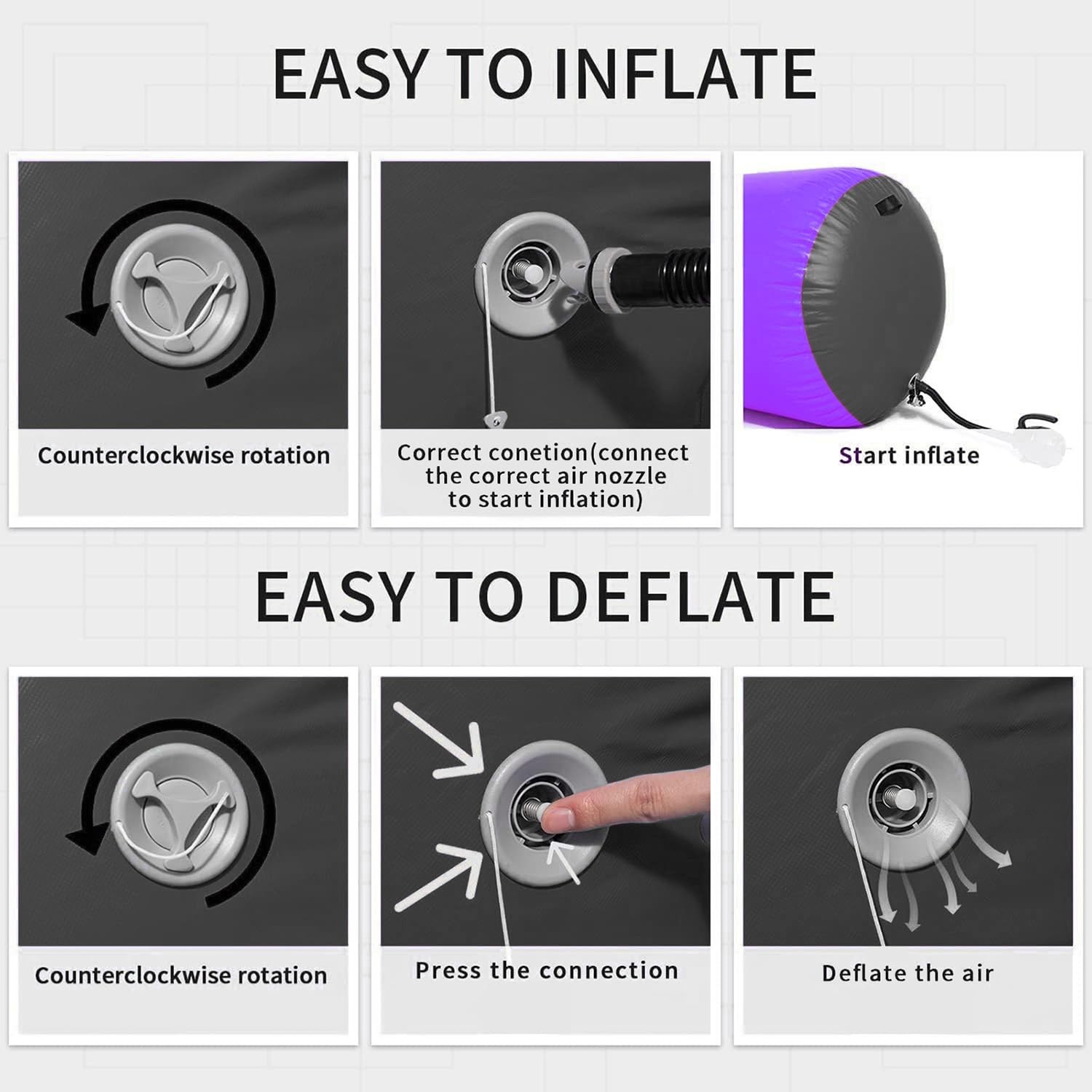 EASY TO INFLATE

Counterclockwise rotation

Correct conetion(connect the correct air nozzle to start inflation)

Start inflate

EASY TO DEFLATE

Counterclockwise rotation

Press the connection

Deflate the air