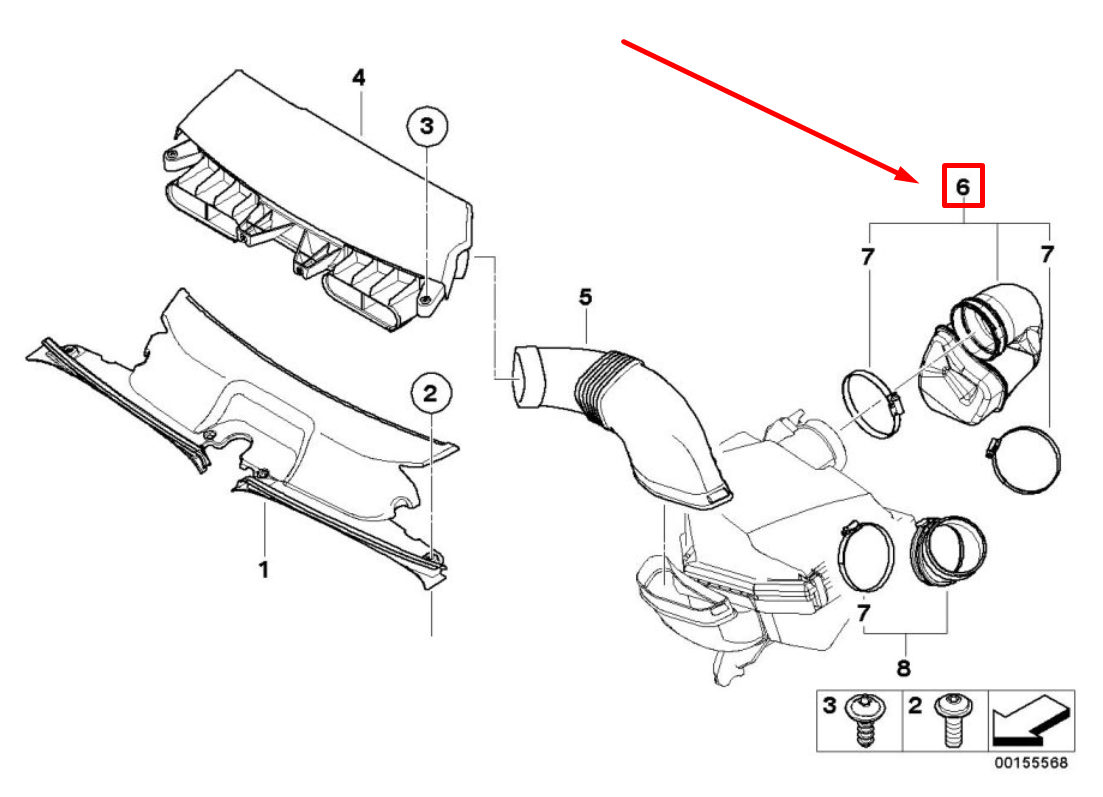 4
3
6
7
7
5
2
1
7
8
3
2
00155568