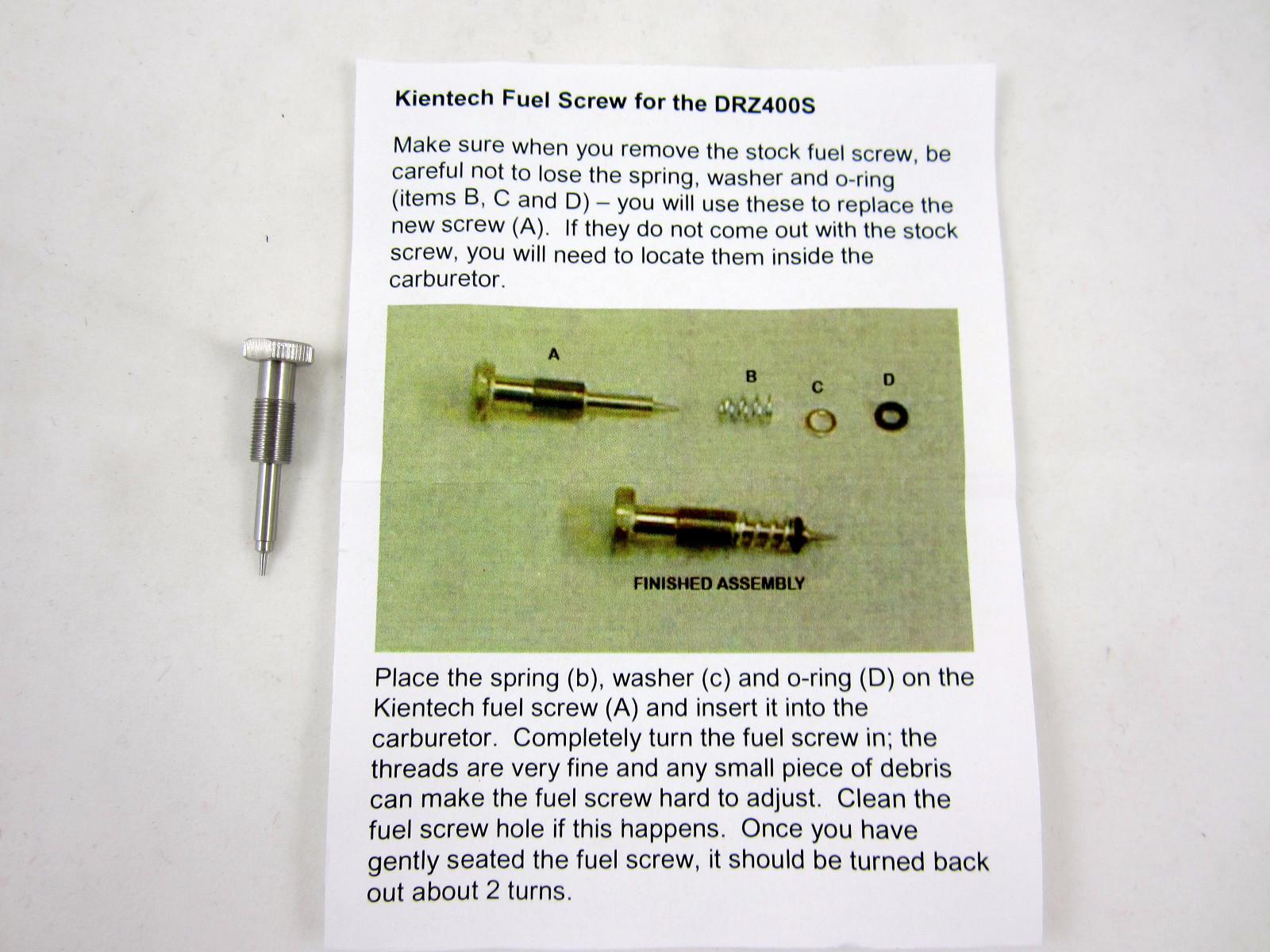 Kientech Fuel Screw for the DRZ400S

Make sure when you remove the stock fuel screw, be careful not to lose the spring, washer and o-ring (items B, C and D) – you will use these to replace the new screw (A). If they do not come out with the stock screw, you will need to locate them inside the carburetor.

A

B

C

D

FINISHED ASSEMBLY

Place the spring (b), washer (c) and o-ring (D) on the Kientech fuel screw (A) and insert it into the carburetor. Completely turn the fuel screw in; the threads are very fine and any small piece of debris can make the fuel screw hard to adjust. Clean the fuel screw hole if this happens. Once you have gently seated the fuel screw, it should be turned back out about 2 turns.