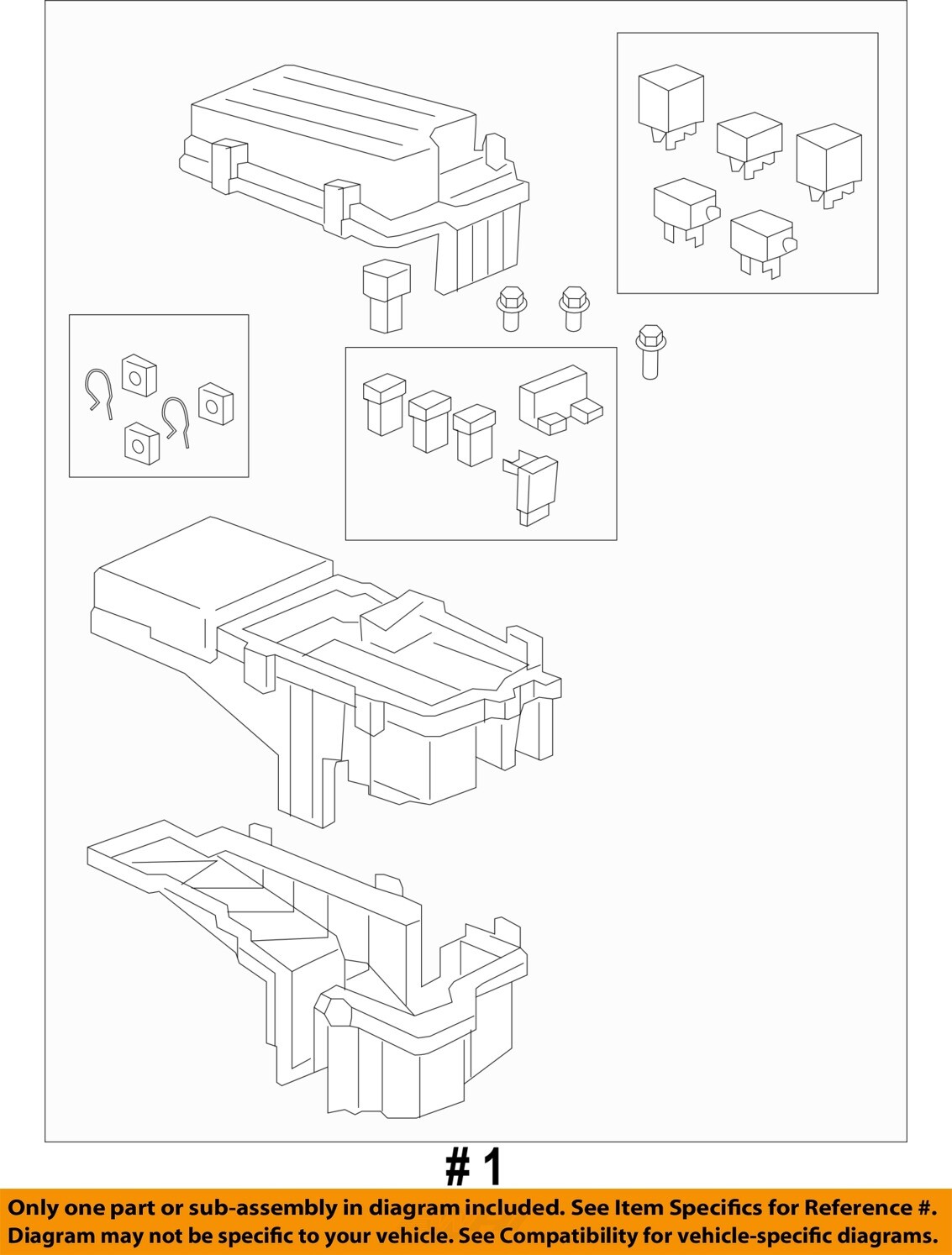 # 1

Only one part or sub-assembly in diagram included. See Item Specifics for Reference #. Diagram may not be specific to your vehicle. See Compatibility for vehicle-specific diagrams.