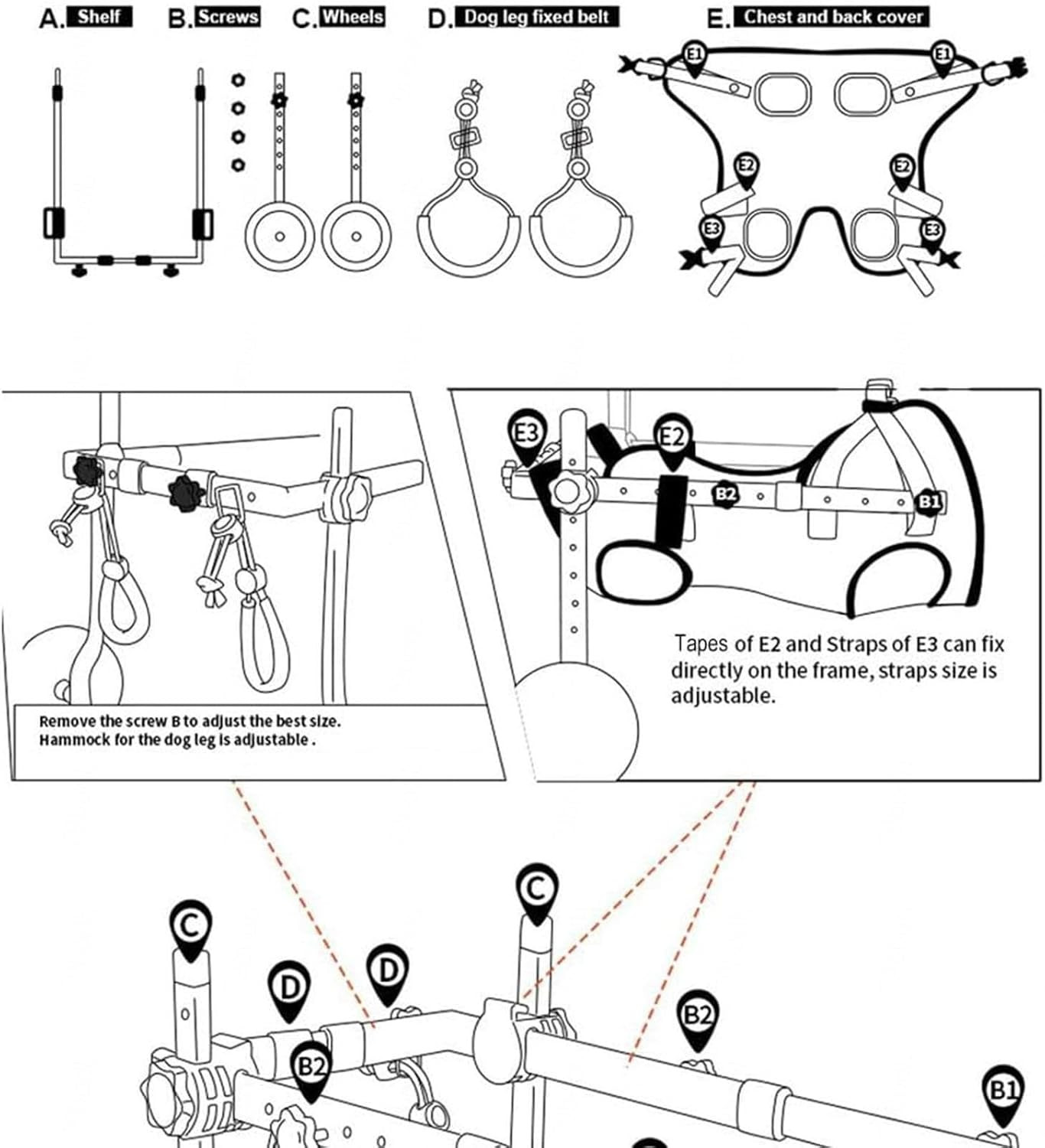 A. Shelf B. Screws C. Wheels D. Dog leg fixed belt E. Chest and back cover

E1 E1

E2 E2

E3 E3

Remove the screw B to adjust the best size.
Hammock for the dog leg is adjustable .

E3 E2 B2 B1

Tapes of E2 and Straps of E3 can fix directly on the frame, straps size is adjustable.

C C D D B2 B2 B1