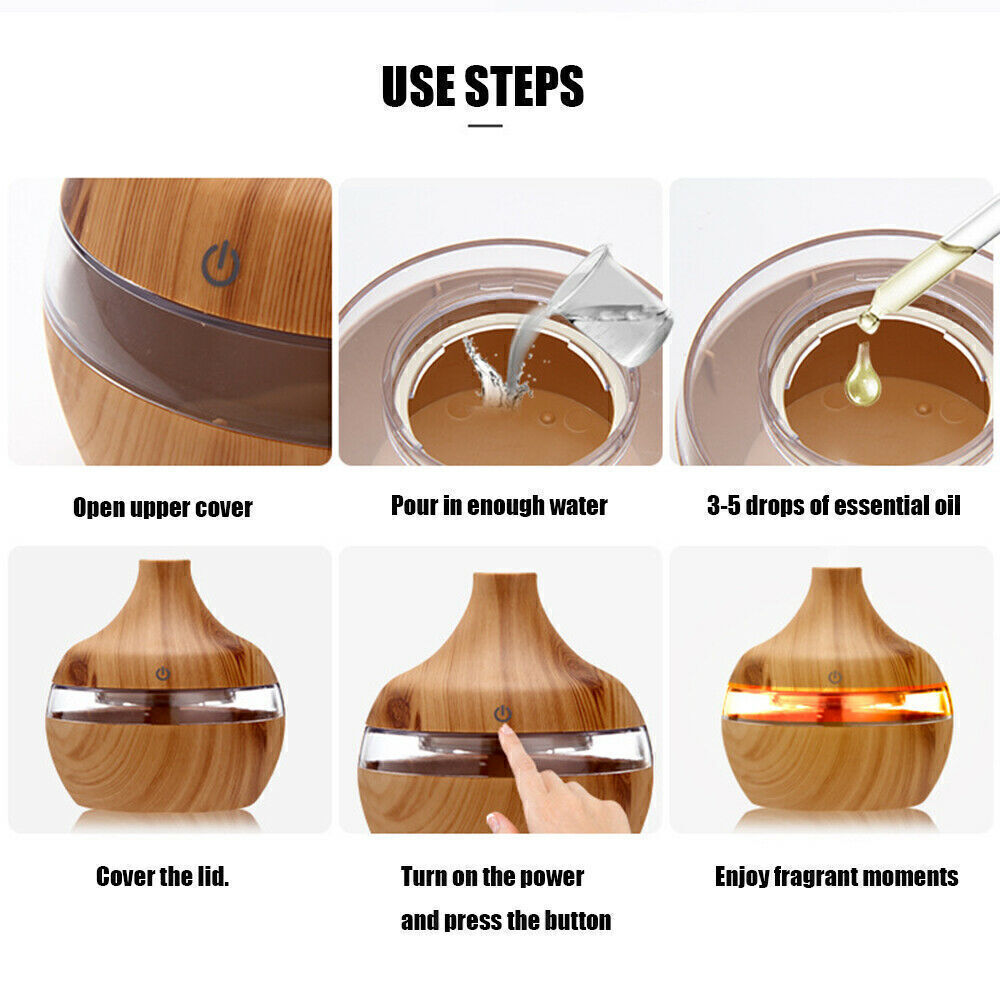 USE STEPS

Open upper cover

Pour in enough water

3-5 drops of essential oil

Cover the lid.

Turn on the power and press the button

Enjoy fragrant moments