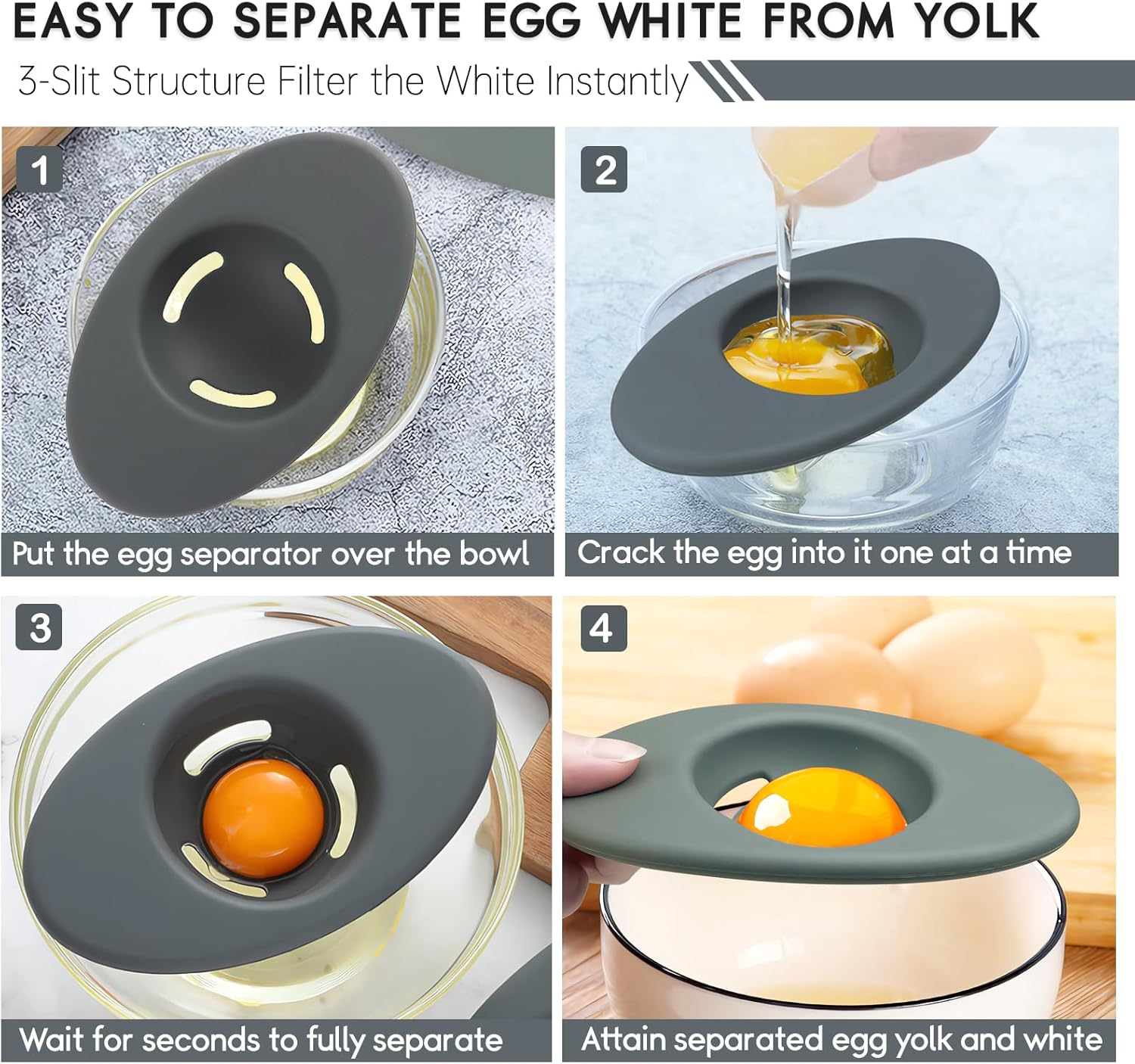 EASY TO SEPARATE EGG WHITE FROM YOLK

3-Slit Structure Filter the White Instantly

1

Put the egg separator over the bowl

2

Crack the egg into it one at a time

3

Wait for seconds to fully separate

4

Attain separated egg yolk and white