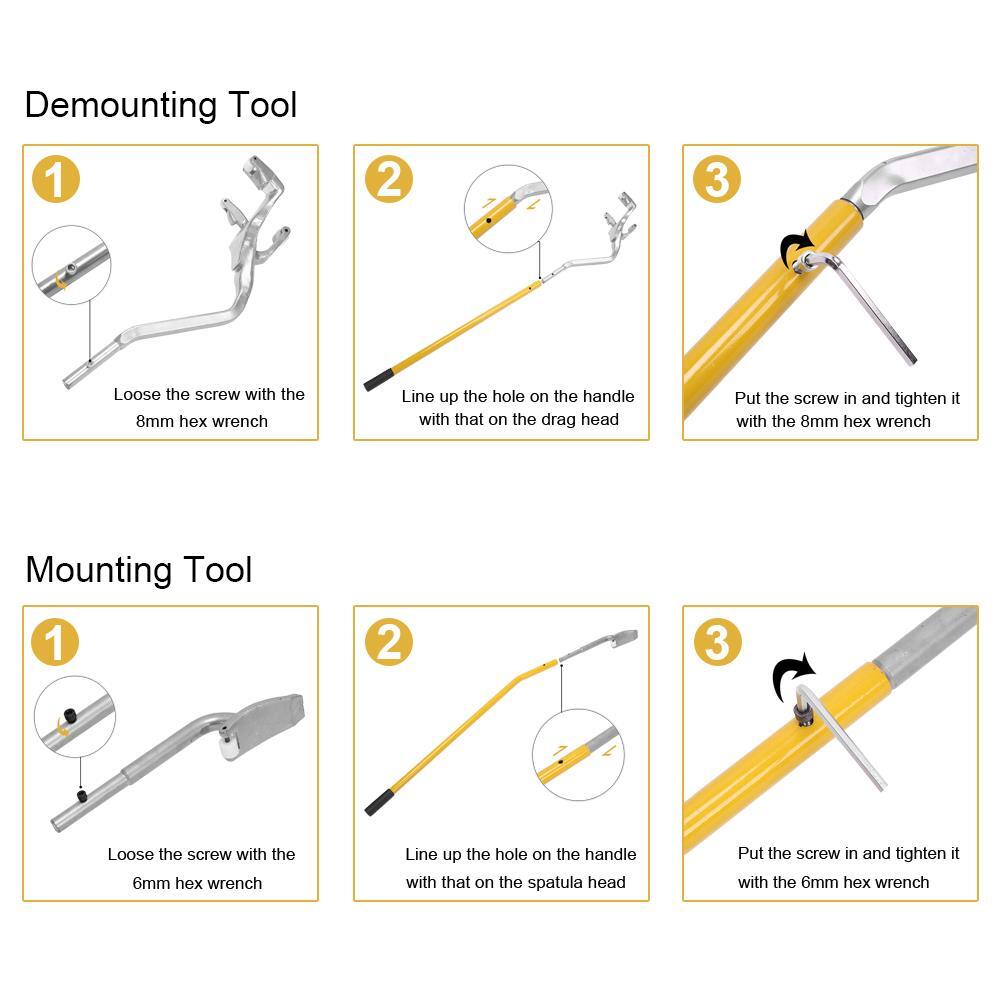 Demounting Tool

1

Loose the screw with the 8mm hex wrench

2

Line up the hole on the handle with that on the drag head

3

Put the screw in and tighten it with the 8mm hex wrench

Mounting Tool

1

Loose the screw with the 6mm hex wrench

2

Line up the hole on the handle with that on the spatula head

3

Put the screw in and tighten it with the 6mm hex wrench