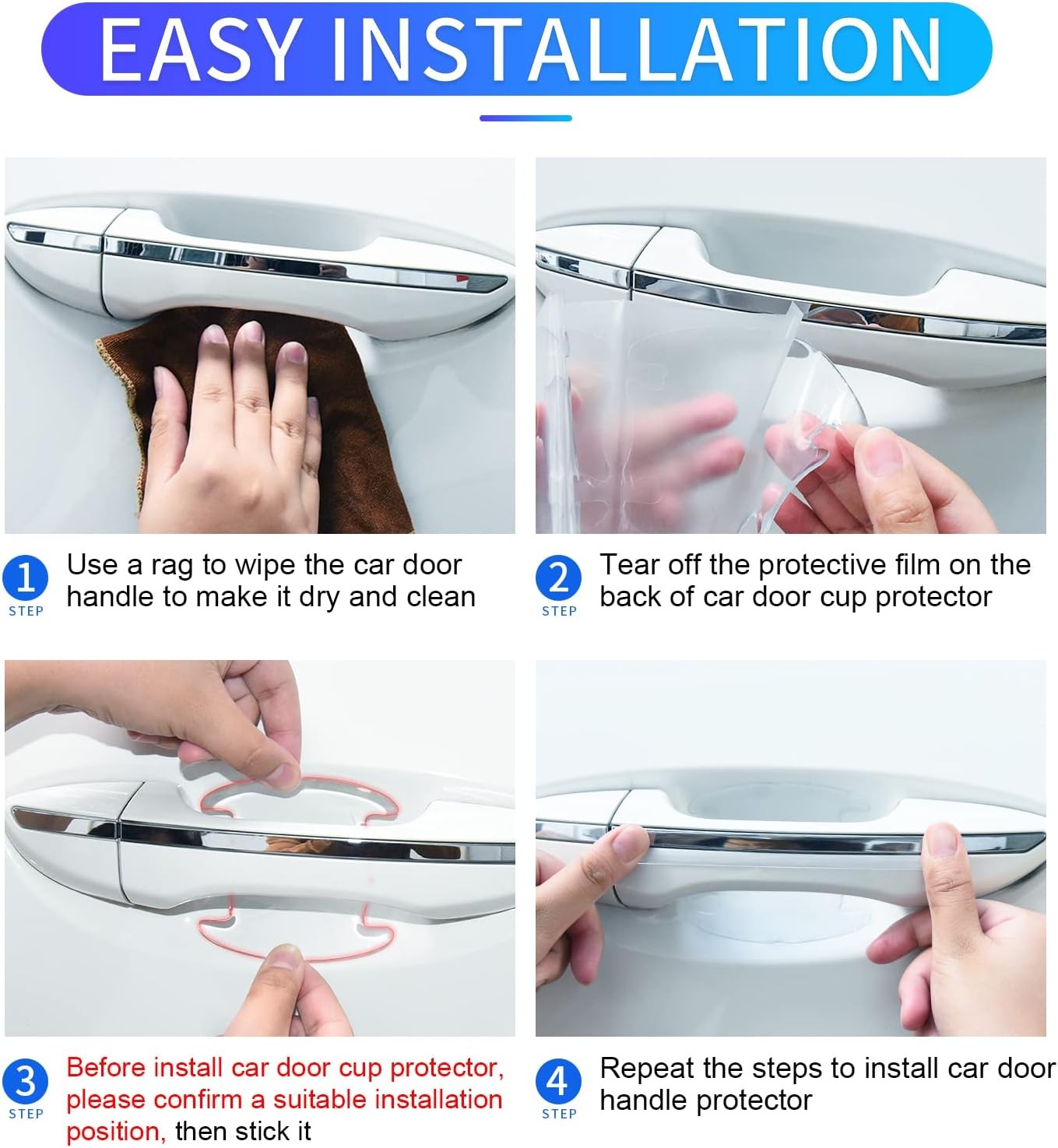 EASY INSTALLATION

1 STEP Use a rag to wipe the car door handle to make it dry and clean

2 STEP Tear off the protective film on the back of car door cup protector

3 STEP Before install car door cup protector, please confirm a suitable installation position, then stick it

4 STEP Repeat the steps to install car door handle protector