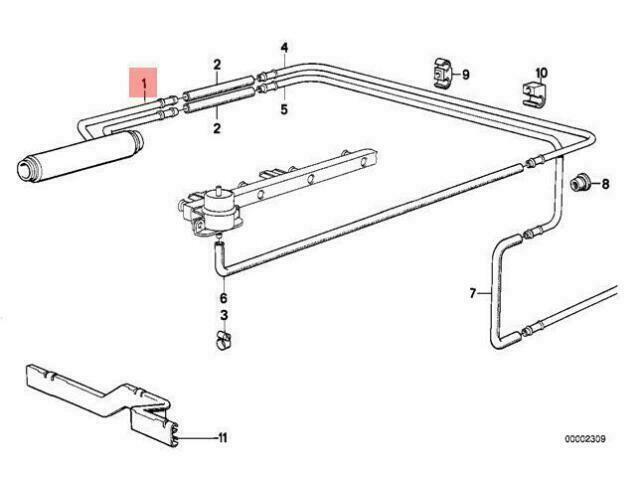 1
2
2
4
5
9
10
8
6
3
7
11
00002309