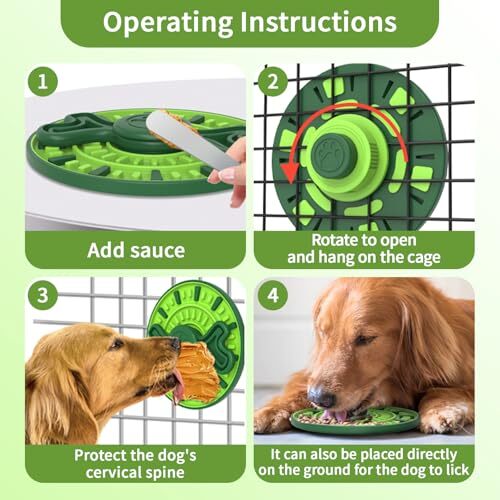 Operating Instructions

1

Add sauce

2

Rotate to open and hang on the cage

3

Protect the dog's cervical spine

4

It can also be placed directly on the ground for the dog to lick