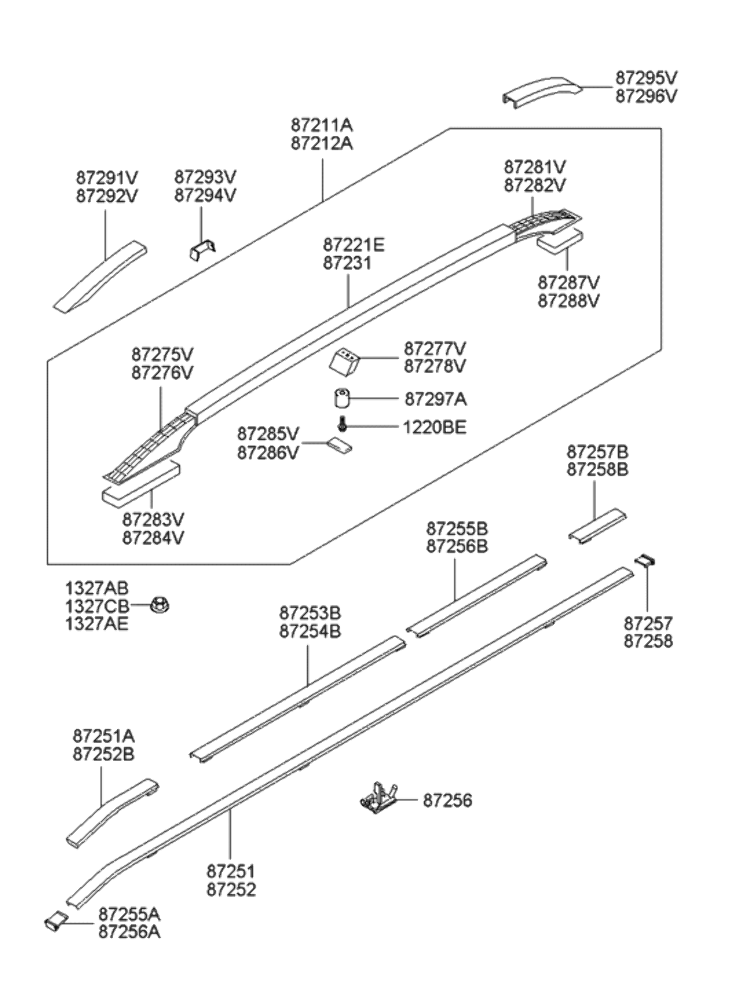 87295V
87296V

87211A
87212A

87291V
87292V

87293V
87294V

87281V
87282V

87221E
87231

87287V
87288V

87275V
87276V

87277V
87278V

87297A

1220BE

87285V
87286V

87283V
87284V

87257B
87258B

87255B
87256B

1327AB
1327CB
1327AE

87253B
87254B

87257
87258

87251A
87252B

87256

87251
87252

87255A
87256A