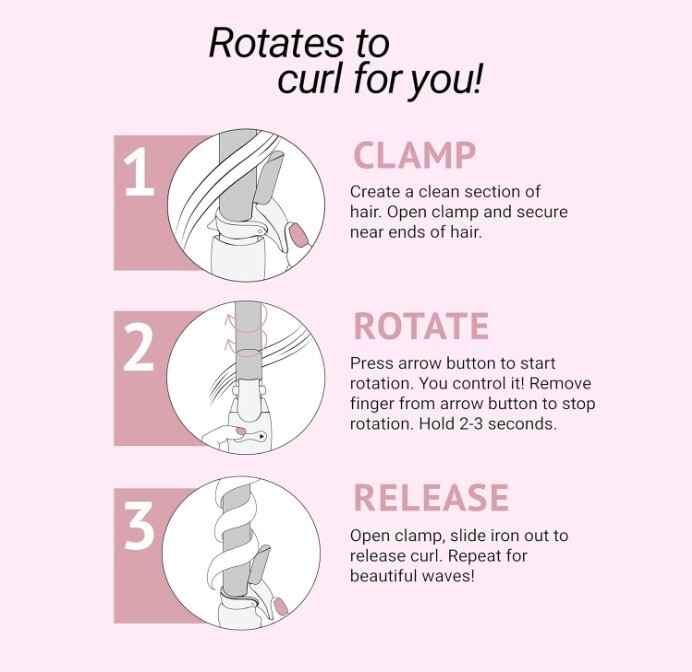 Rotates to curl for you!

1

CLAMP

Create a clean section of hair. Open clamp and secure near ends of hair.

2

ROTATE

Press arrow button to start rotation. You control it! Remove finger from arrow button to stop rotation. Hold 2-3 seconds.

3

RELEASE

Open clamp, slide iron out to release curl. Repeat for beautiful waves!