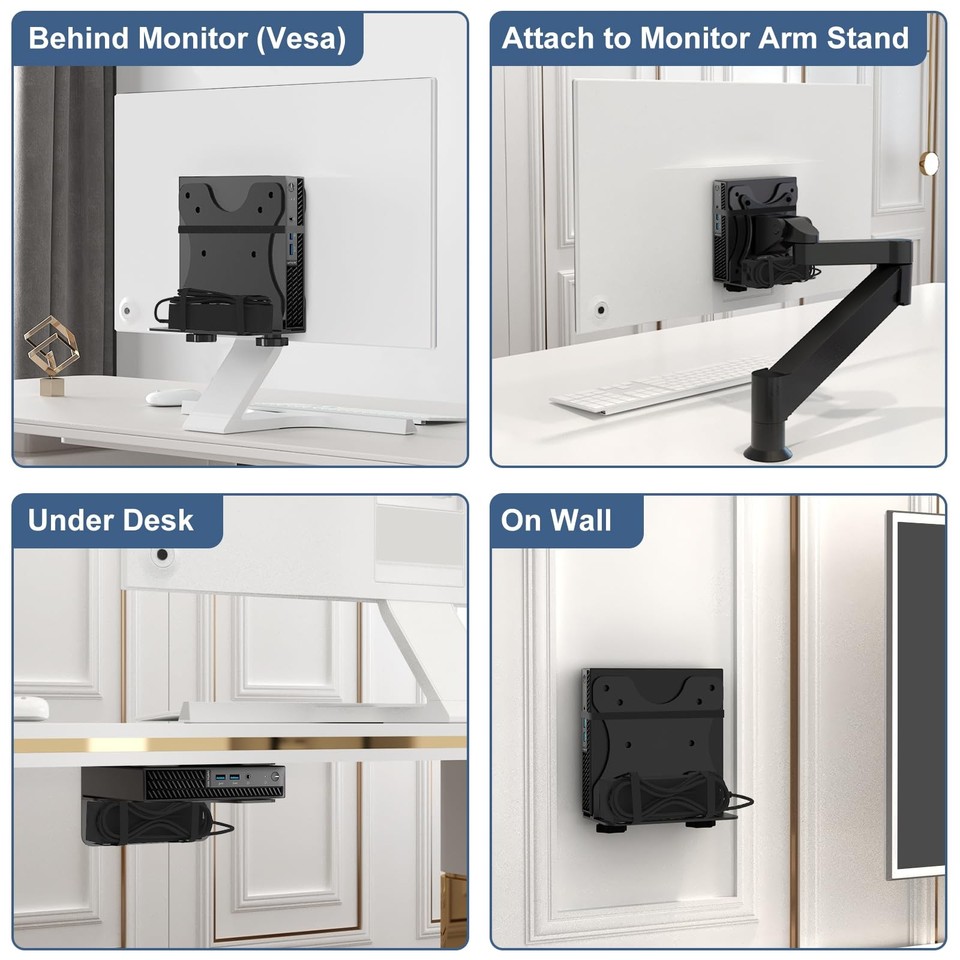 Behind Monitor (Vesa)

Attach to Monitor Arm Stand

Under Desk

On Wall