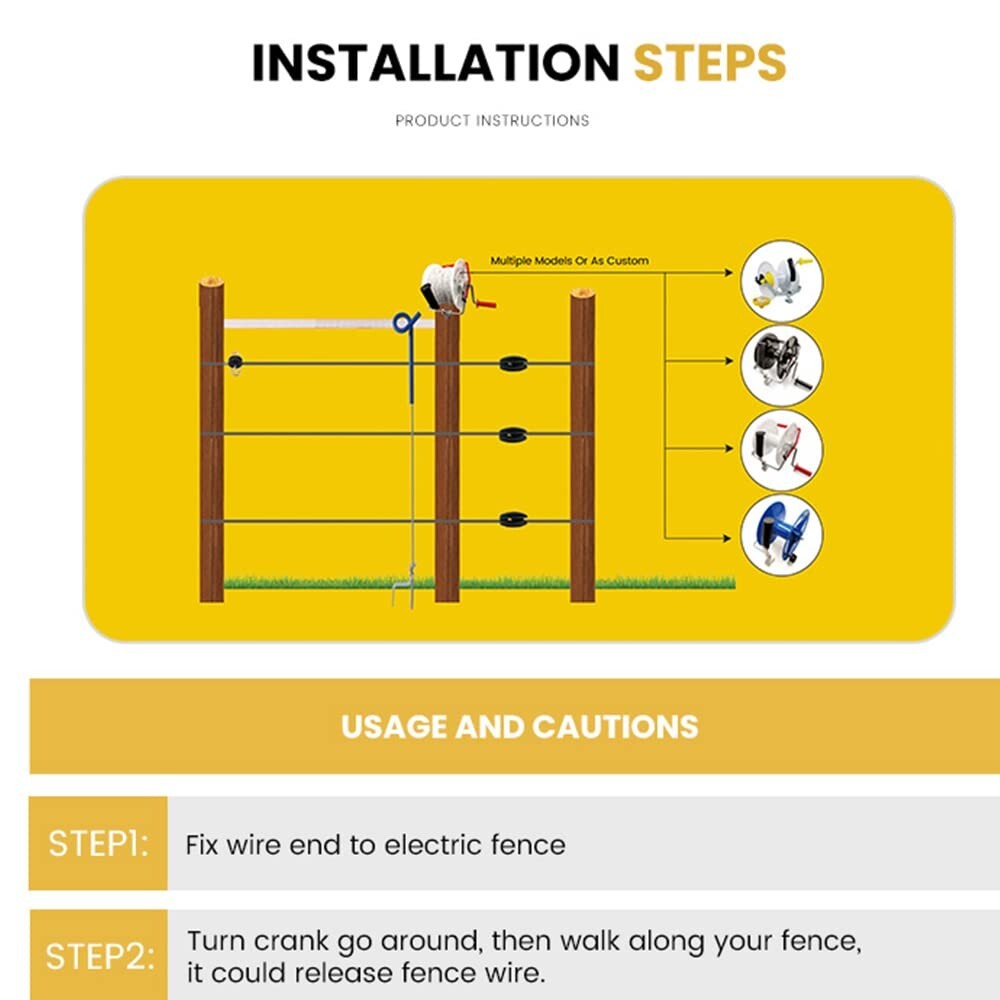 INSTALLATION STEPS

PRODUCT INSTRUCTIONS

Multiple Models Or As Custom

USAGE AND CAUTIONS

STEP1: Fix wire end to electric fence

STEP2: Turn crank go around, then walk along your fence, it could release fence wire.