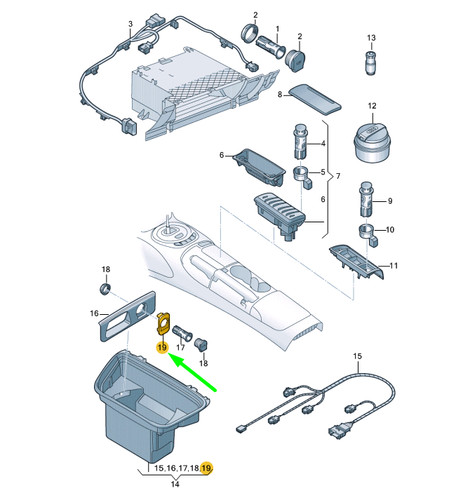 3
2
1
2
13
8
12
4
6
5
7
6
9
10
11
18
16
19
17
18
15
15,16,17,18,19
14