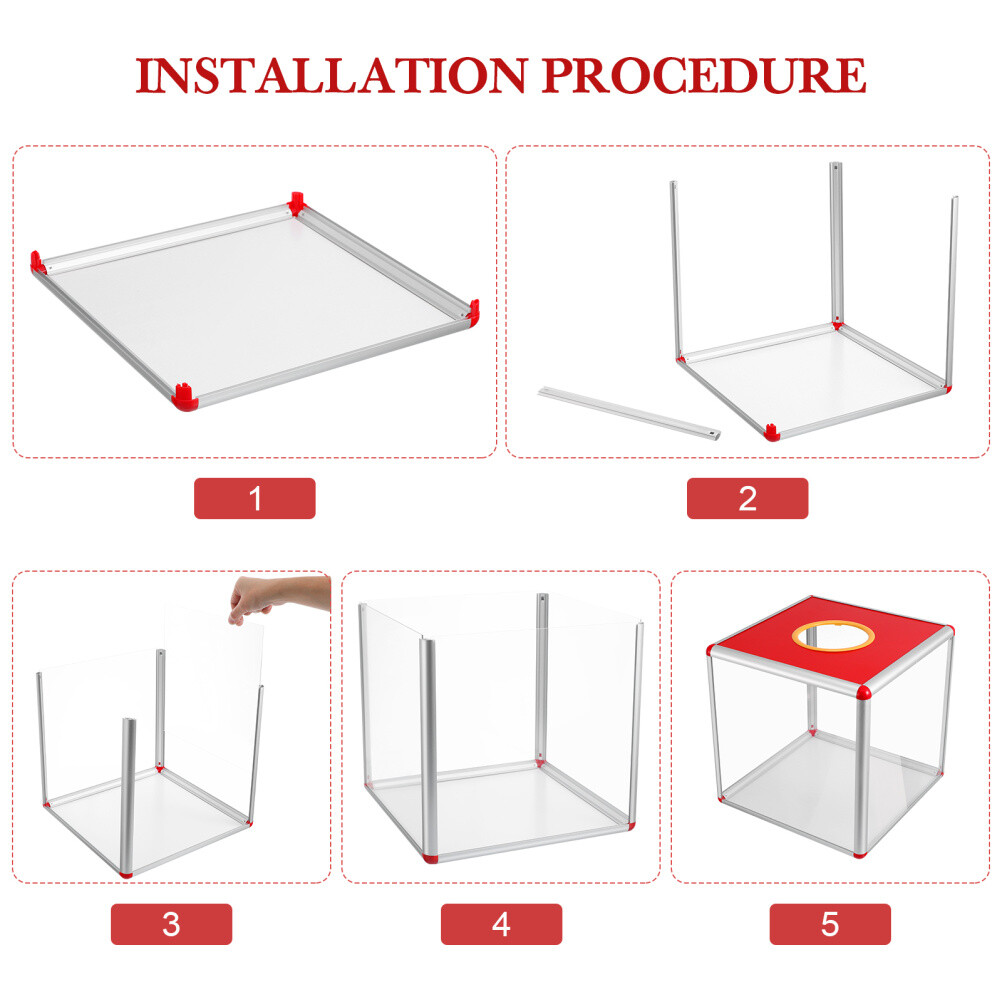 INSTALLATION PROCEDURE

1

2

3

4

5