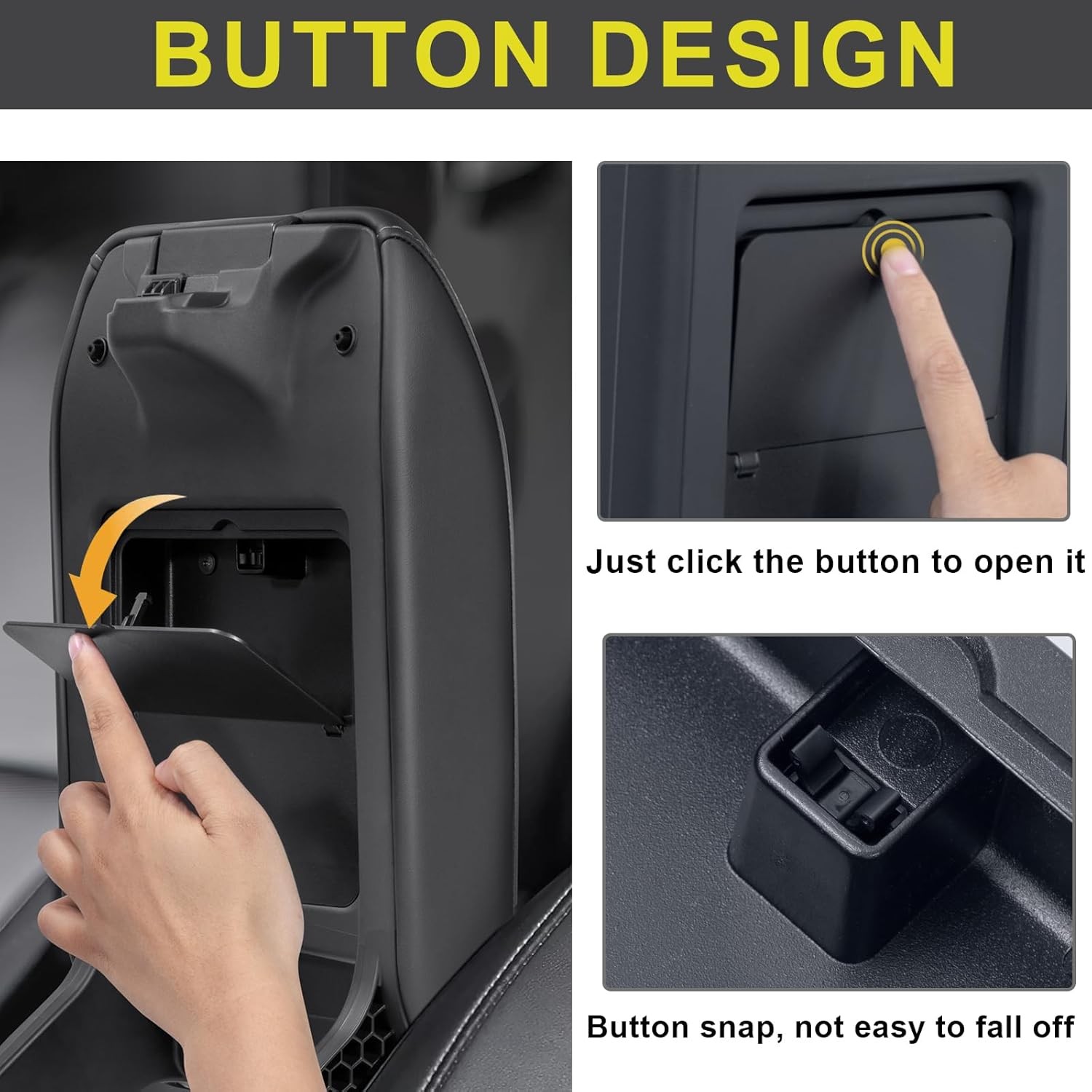 BUTTON DESIGN

Just click the button to open it

Button snap, not easy to fall off