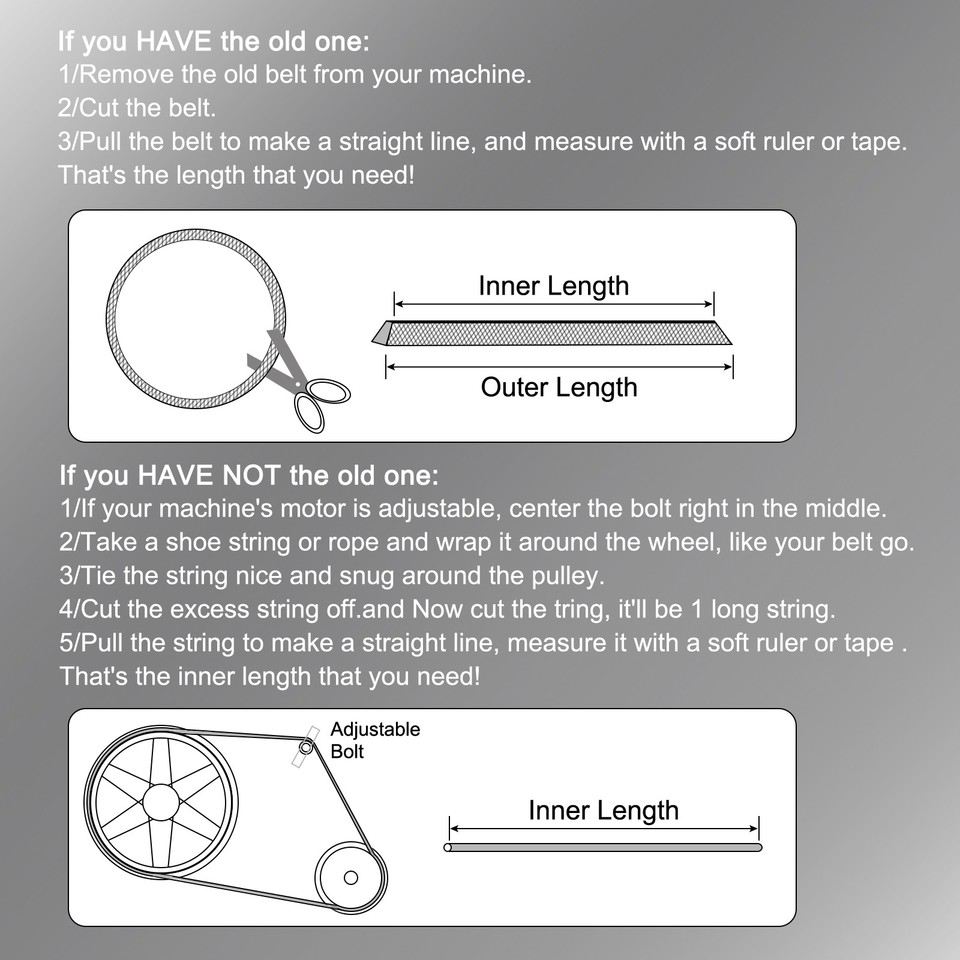 If you HAVE the old one:
1/Remove the old belt from your machine.
2/Cut the belt.
3/Pull the belt to make a straight line, and measure with a soft ruler or tape.
That's the length that you need!

Inner Length

Outer Length

If you HAVE NOT the old one:
1/If your machine's motor is adjustable, center the bolt right in the middle.
2/Take a shoe string or rope and wrap it around the wheel, like your belt go.
3/Tie the string nice and snug around the pulley.
4/Cut the excess string off.and Now cut the tring, it'll be 1 long string.
5/Pull the string to make a straight line, measure it with a soft ruler or tape .
That's the inner length that you need!

Adjustable Bolt

Inner Length