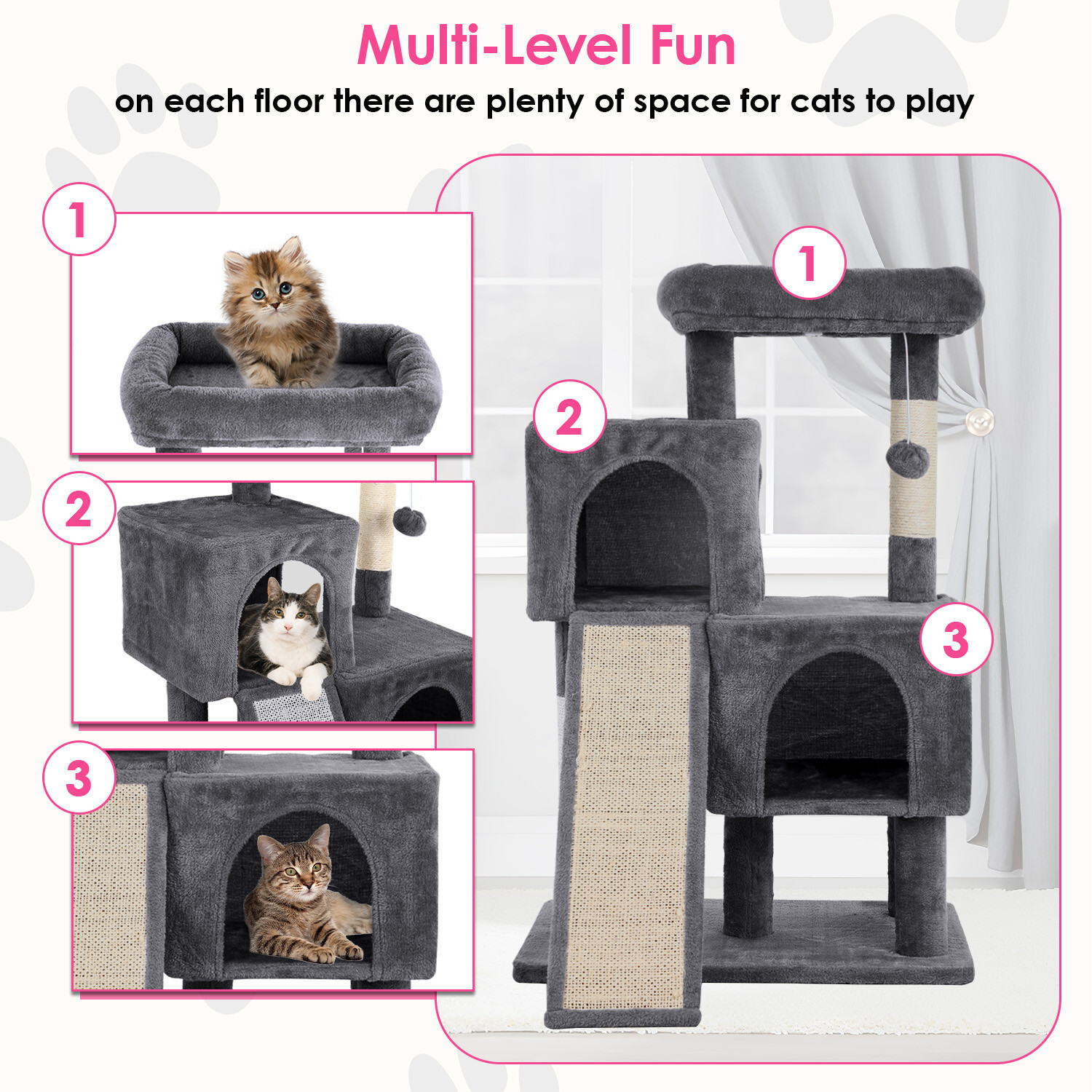 Multi-Level Fun
on each floor there are plenty of space for cats to play

1

2

3

1

2

3