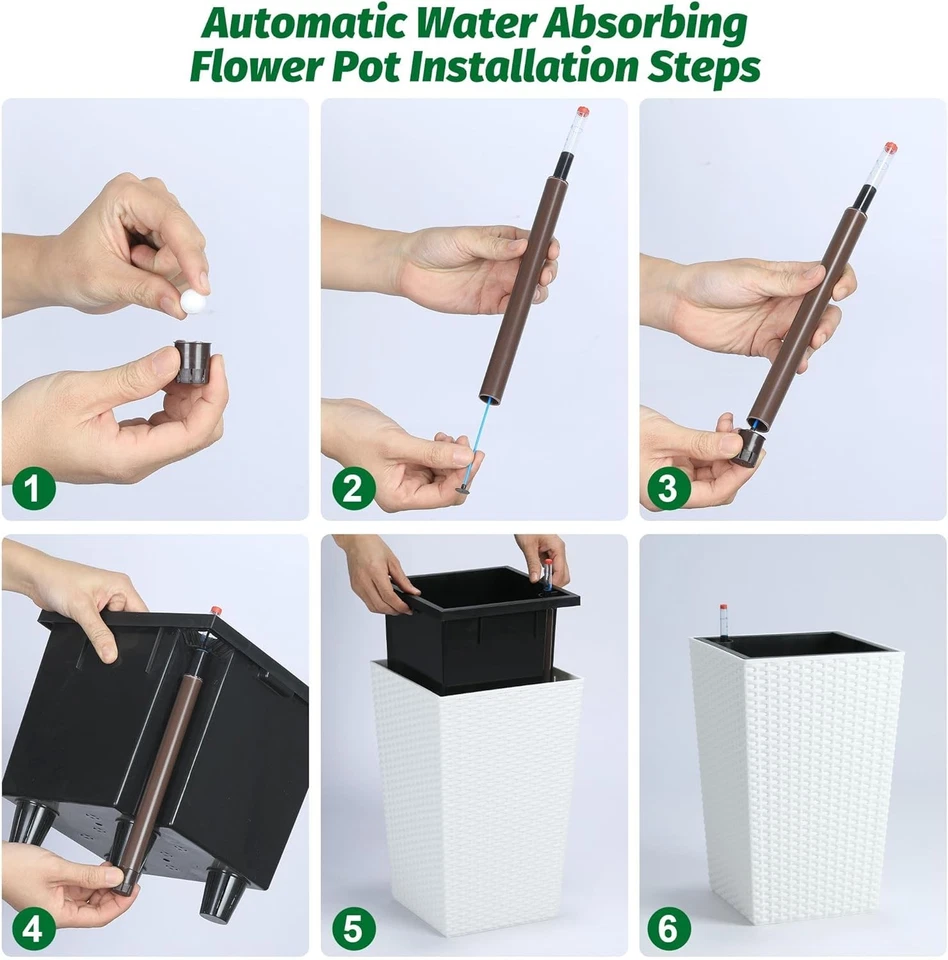 Automatic Water Absorbing Flower Pot Installation Steps

1

2

3

4

5

6