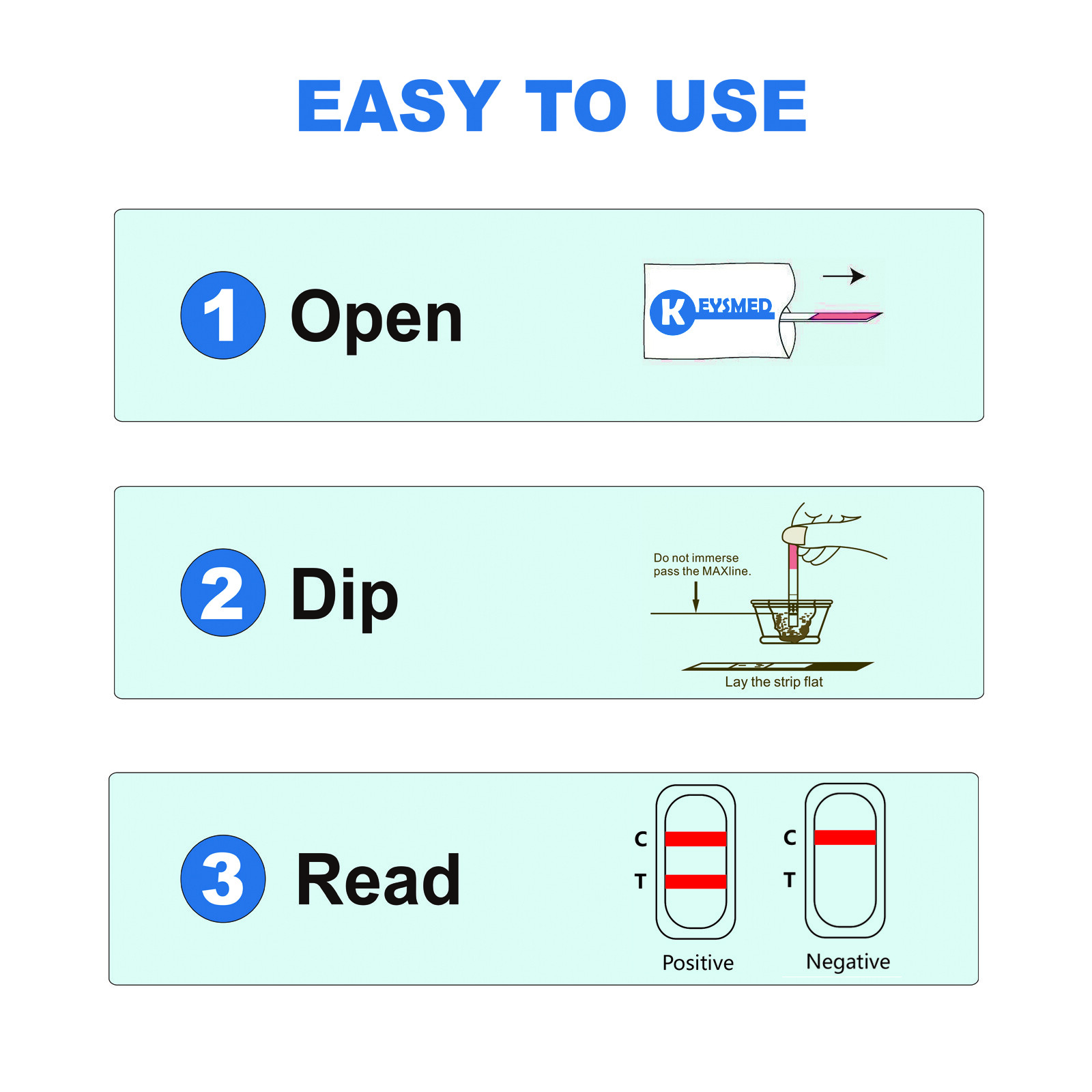 EASY TO USE

1 Open

KEYSMED

2 Dip

Do not immerse pass the MAXline.

Lay the strip flat

3 Read

C
T
Positive

C
T
Negative