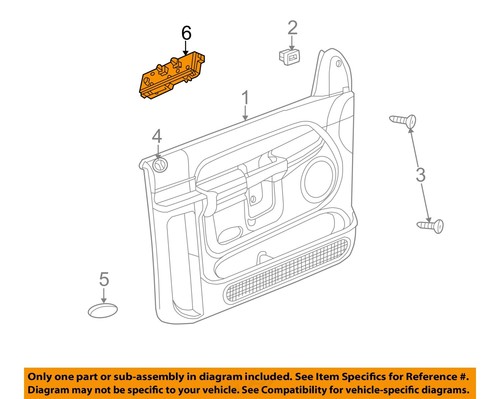 6

2

1

4

3

5

Only one part or sub-assembly in diagram included. See Item Specifics for Reference #.
Diagram may not be specific to your vehicle. See Compatibility for vehicle-specific diagrams.