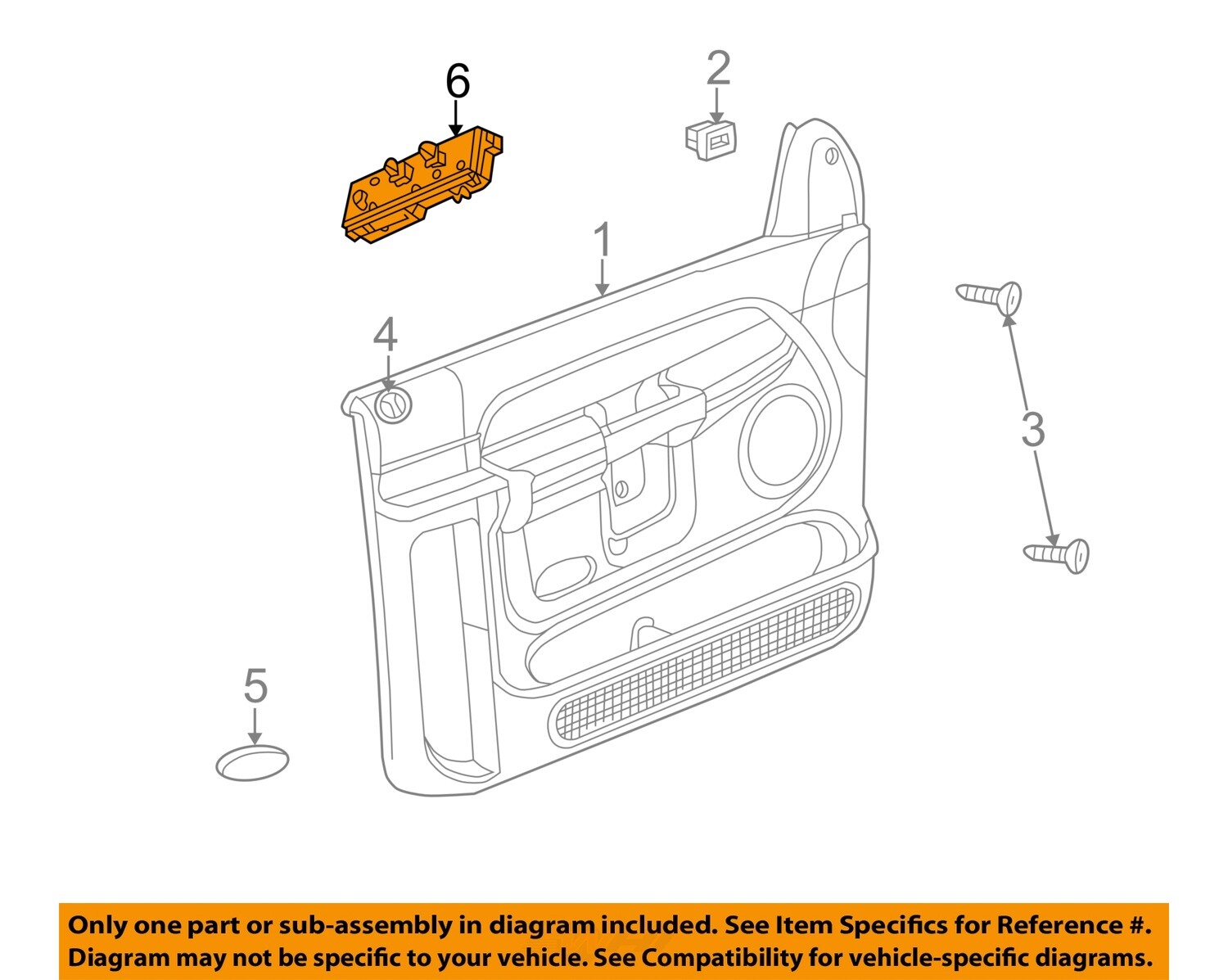 6

2

1

4

3

5

Only one part or sub-assembly in diagram included. See Item Specifics for Reference #. Diagram may not be specific to your vehicle. See Compatibility for vehicle-specific diagrams.