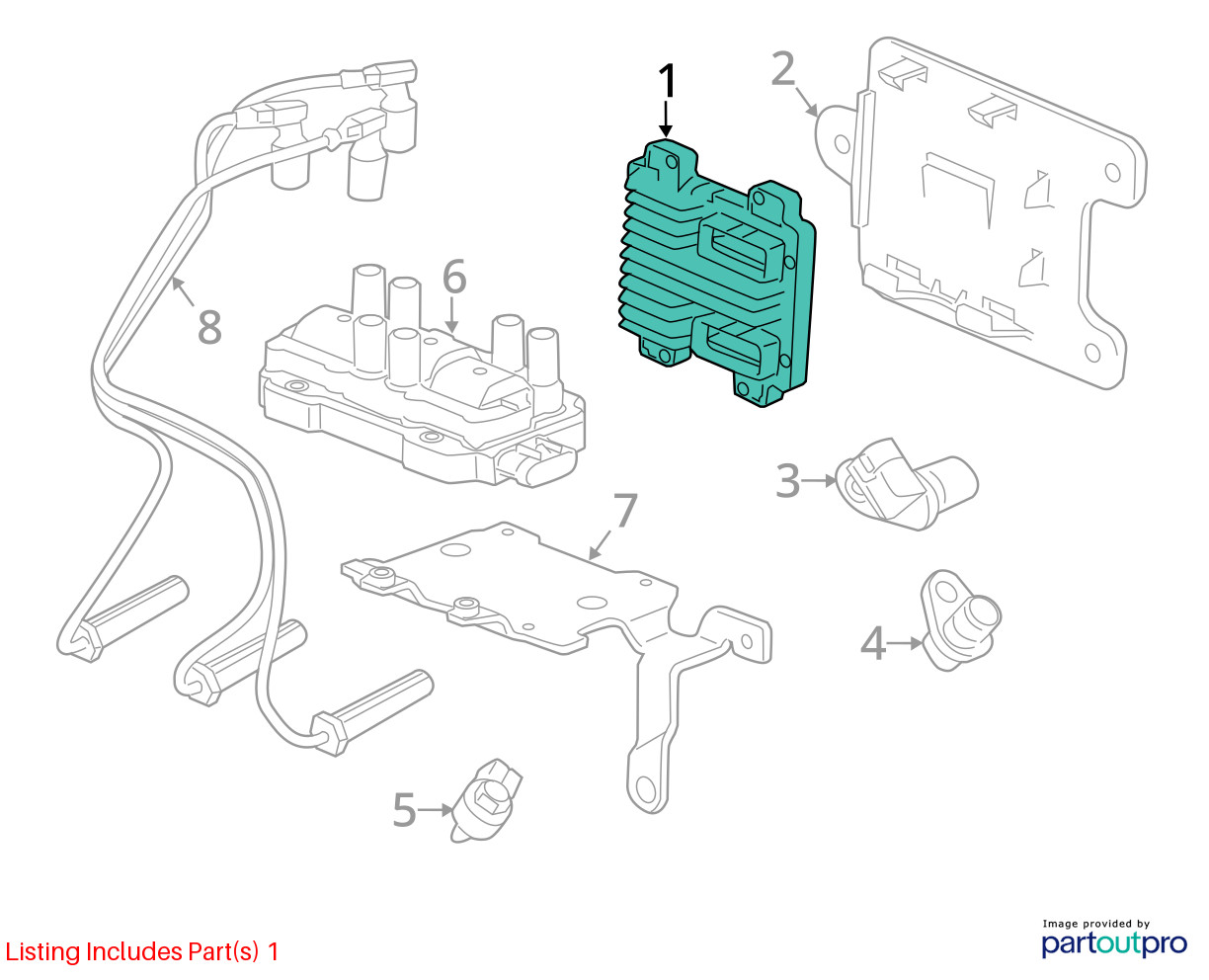 1
2
8
6
3
7
4
5
Listing Includes Part(s) 1
Image provided by
partoutpro