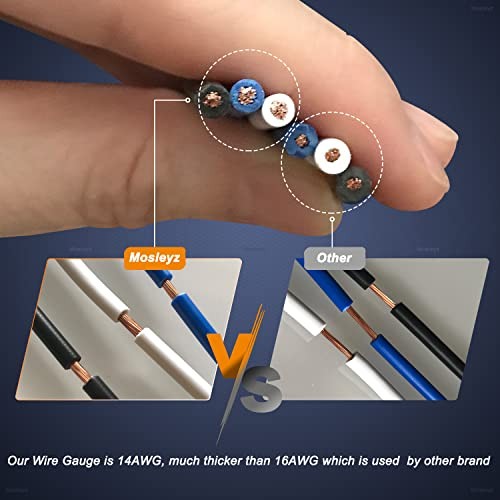 Mosleyz

Other

VS

Our Wire Gauge is 14AWG, much thicker than 16AWG which is used by other brand