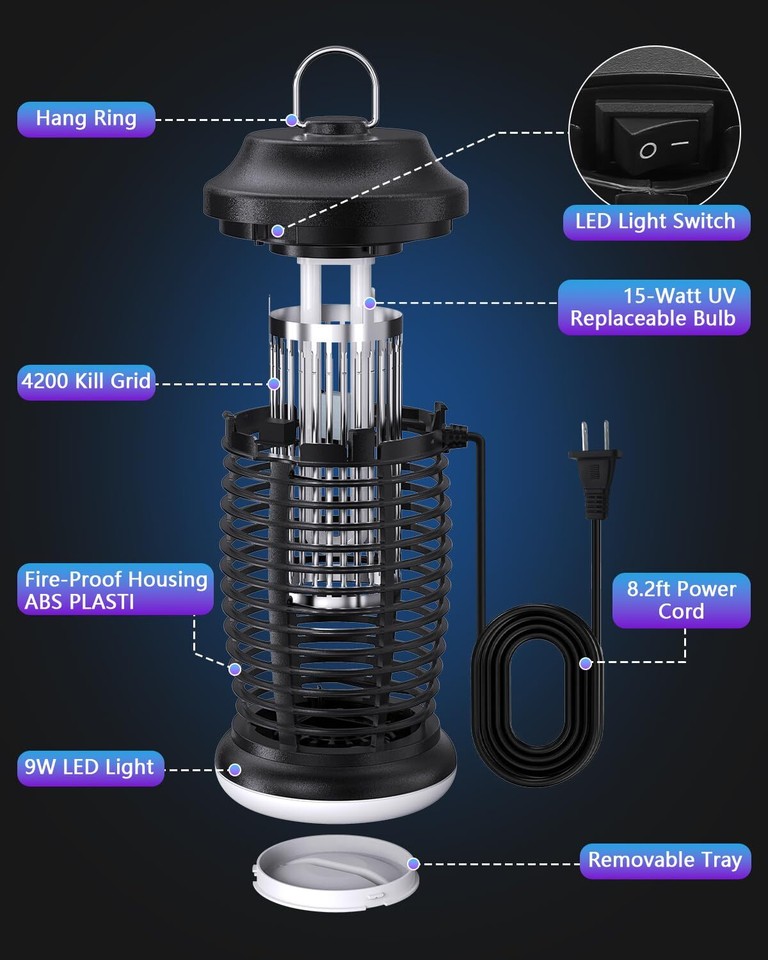 Hang Ring

LED Light Switch

15-Watt UV Replaceable Bulb

4200 Kill Grid

Fire-Proof Housing ABS PLASTI

8.2ft Power Cord

9W LED Light

Removable Tray