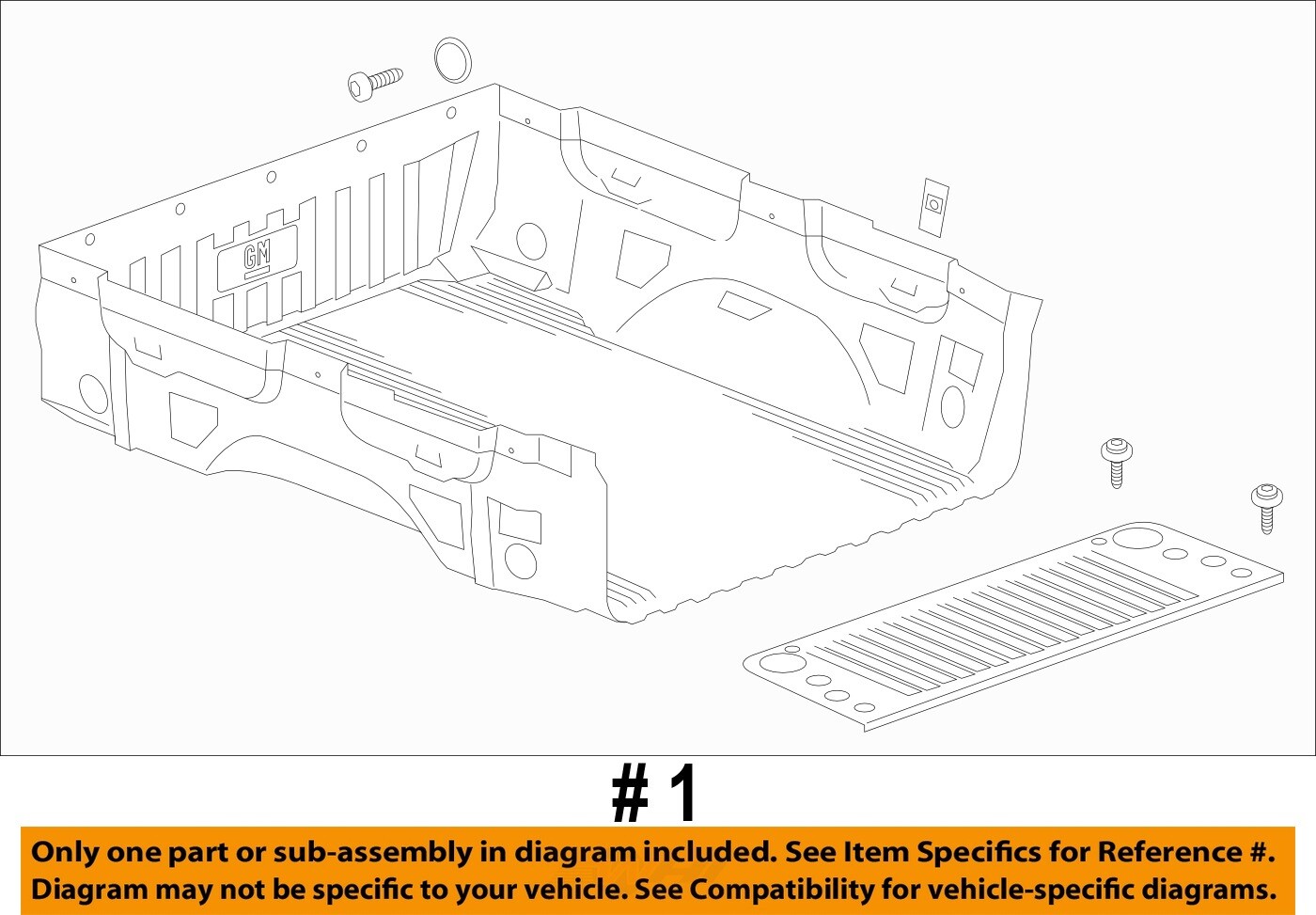 GM

# 1

Only one part or sub-assembly in diagram included. See Item Specifics for Reference #.
Diagram may not be specific to your vehicle. See Compatibility for vehicle-specific diagrams.