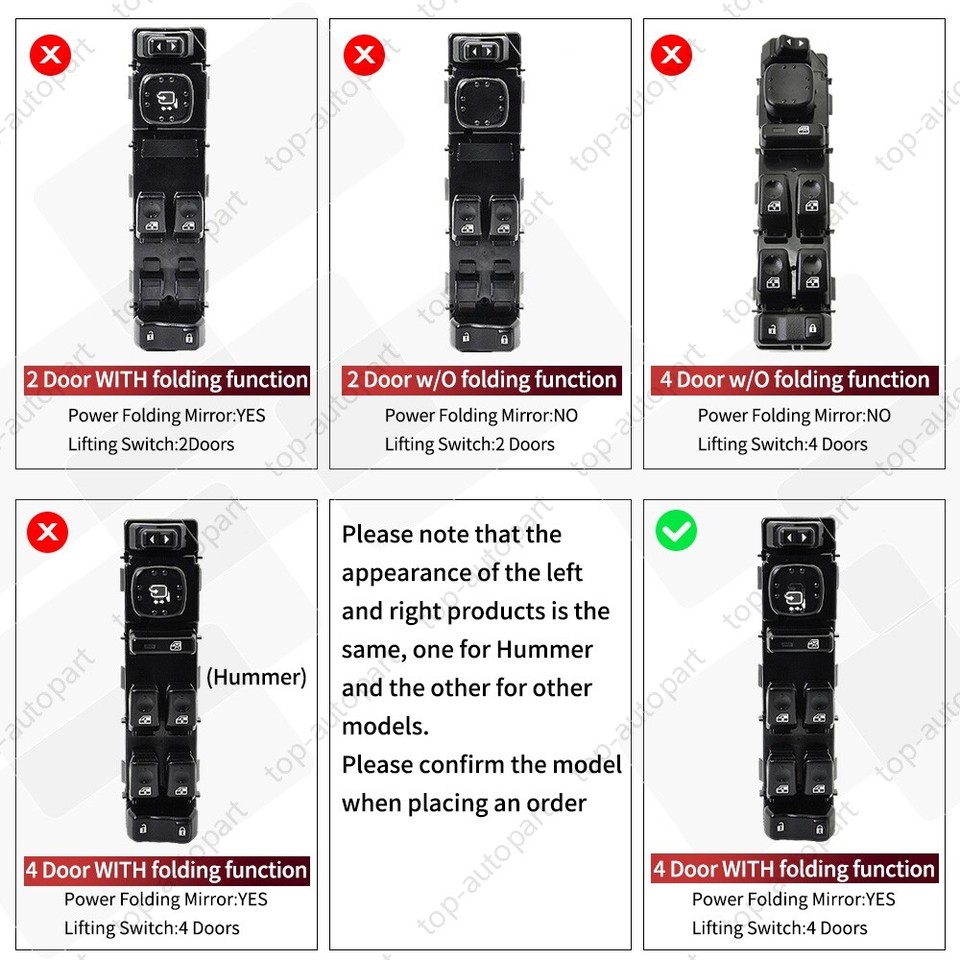 2 Door WITH folding function
Power Folding Mirror:YES
Lifting Switch:2Doors

2 Door w/O folding function
Power Folding Mirror:NO
Lifting Switch:2 Doors

4 Door w/O folding function
Power Folding Mirror:NO
Lifting Switch:4 Doors

(Hummer)

4 Door WITH folding function
Power Folding Mirror:YES
Lifting Switch:4 Doors

Please note that the appearance of the left and right products is the same, one for Hummer and the other for other models.
Please confirm the model when placing an order

4 Door WITH folding function
Power Folding Mirror:YES
Lifting Switch:4 Doors

top-autopart