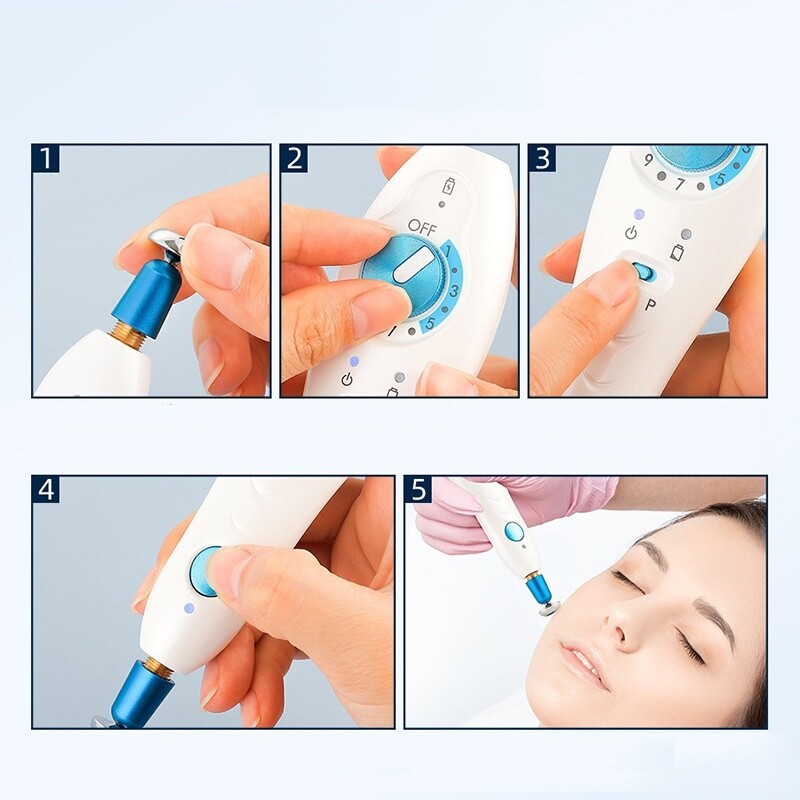 1

2

OFF

1

3

5

7

3

9

7

5

P

4

5