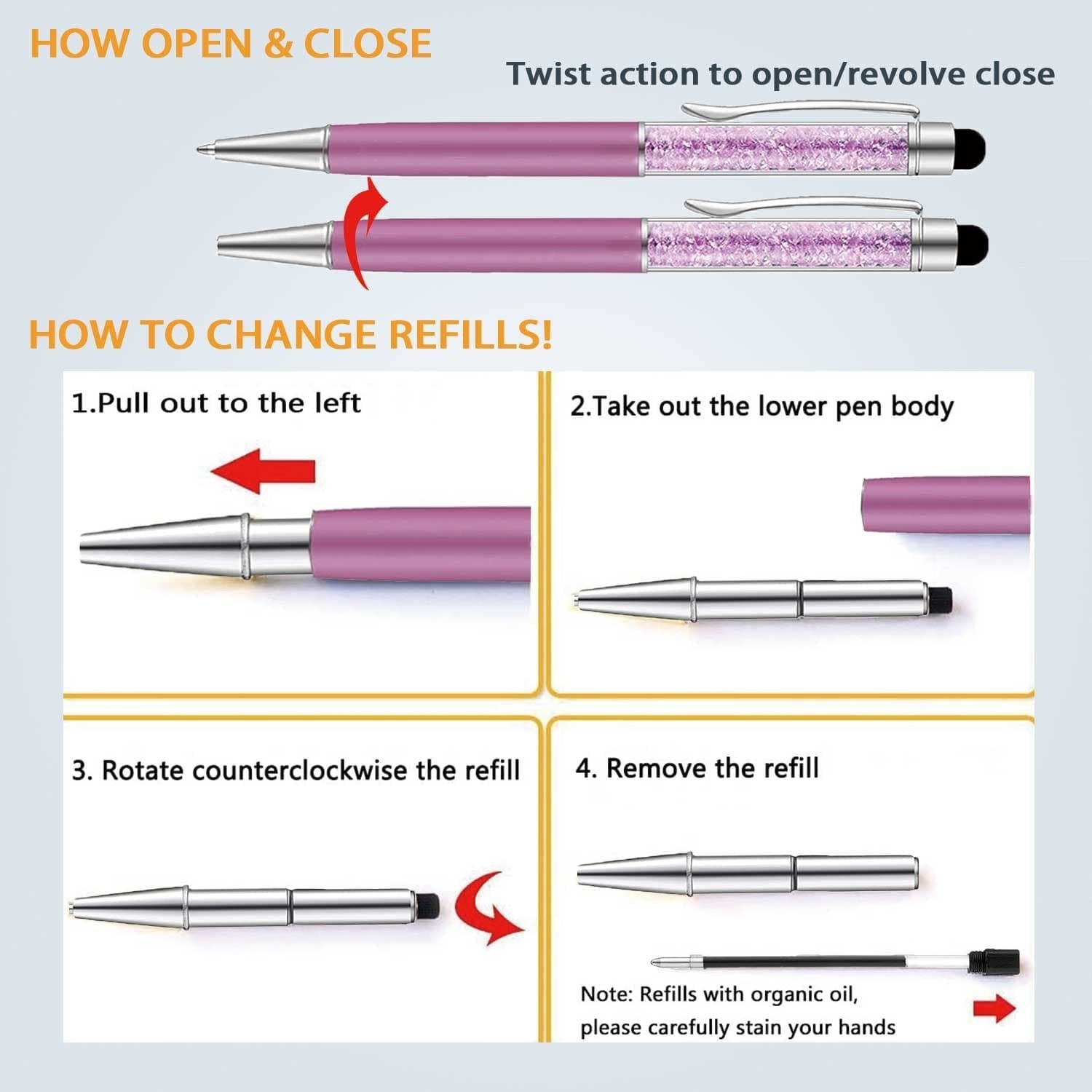 HOW OPEN & CLOSE

Twist action to open/revolve close

HOW TO CHANGE REFILLS!

1.Pull out to the left

2.Take out the lower pen body

3. Rotate counterclockwise the refill

4. Remove the refill

Note: Refills with organic oil, please carefully stain your hands