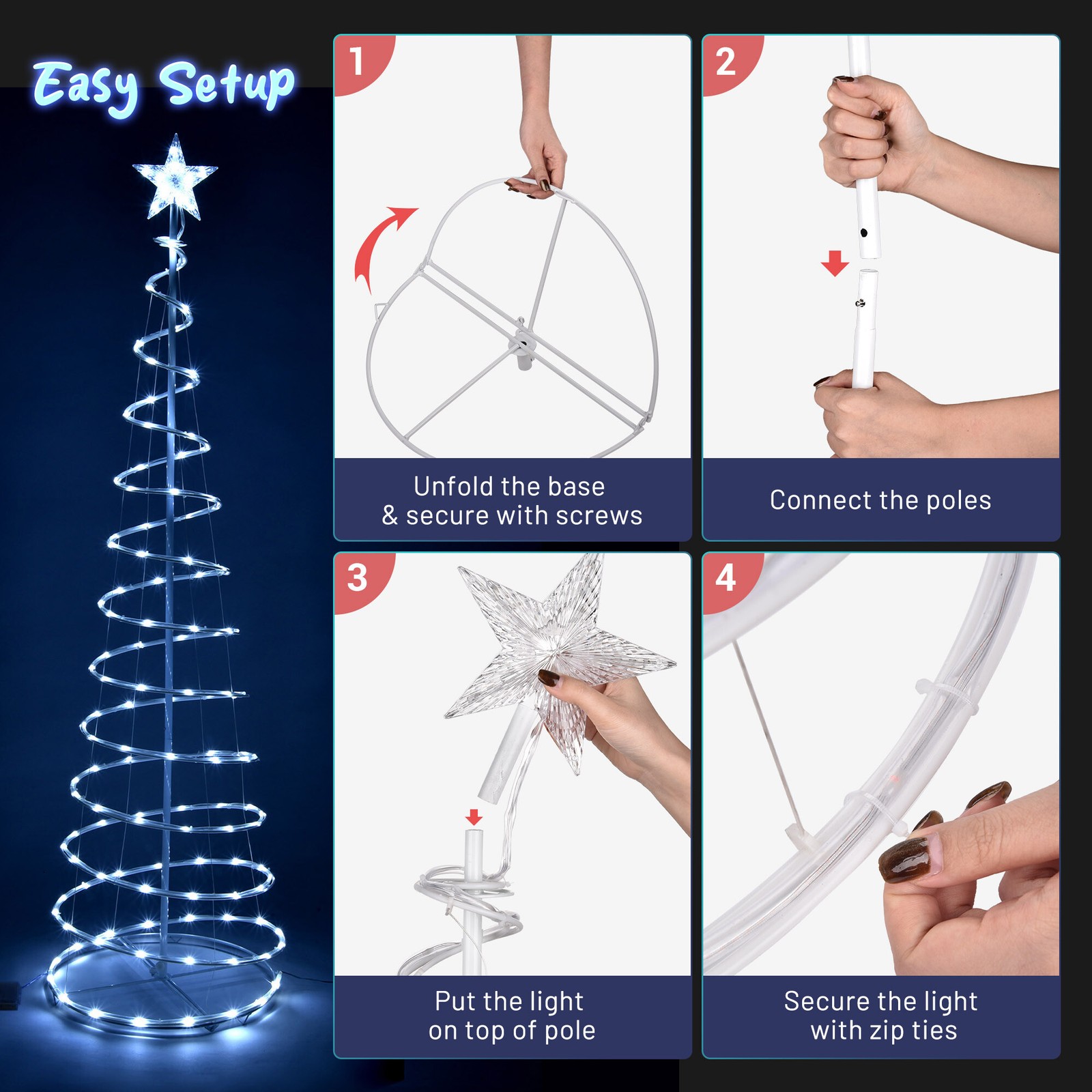 Easy Setup

1

Unfold the base & secure with screws

2

Connect the poles

3

Put the light on top of pole

4

Secure the light with zip ties