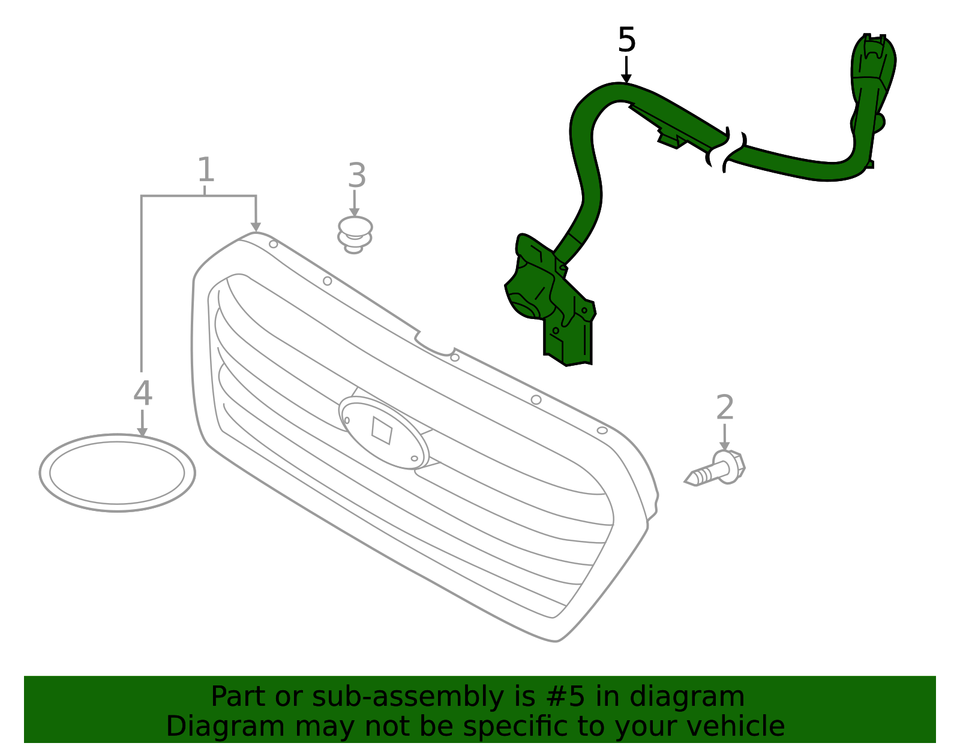 5
1
3
4
2
Part or sub-assembly is #5 in diagram
Diagram may not be specific to your vehicle