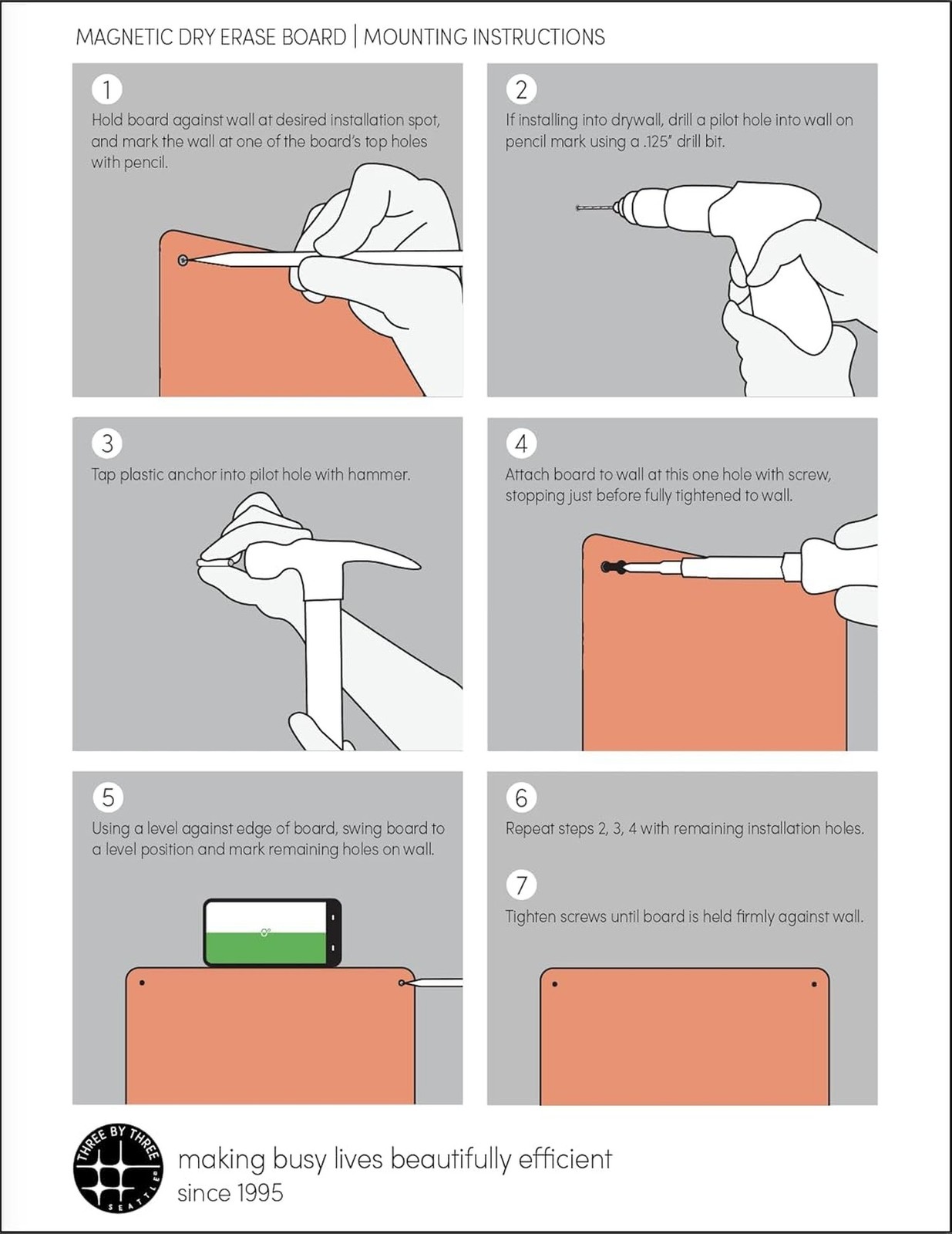 MAGNETIC DRY ERASE BOARD | MOUNTING INSTRUCTIONS

1
Hold board against wall at desired installation spot, and mark the wall at one of the board's top holes with pencil.

2
If installing into drywall, drill a pilot hole into wall on pencil mark using a .125" drill bit.

3
Tap plastic anchor into pilot hole with hammer.

4
Attach board to wall at this one hole with screw, stopping just before fully tightened to wall.

5
Using a level against edge of board, swing board to a level position and mark remaining holes on wall.

0°

6
Repeat steps 2, 3, 4 with remaining installation holes.

7
Tighten screws until board is held firmly against wall.

THREE BY THREE SEATTLE

making busy lives beautifully efficient
since 1995