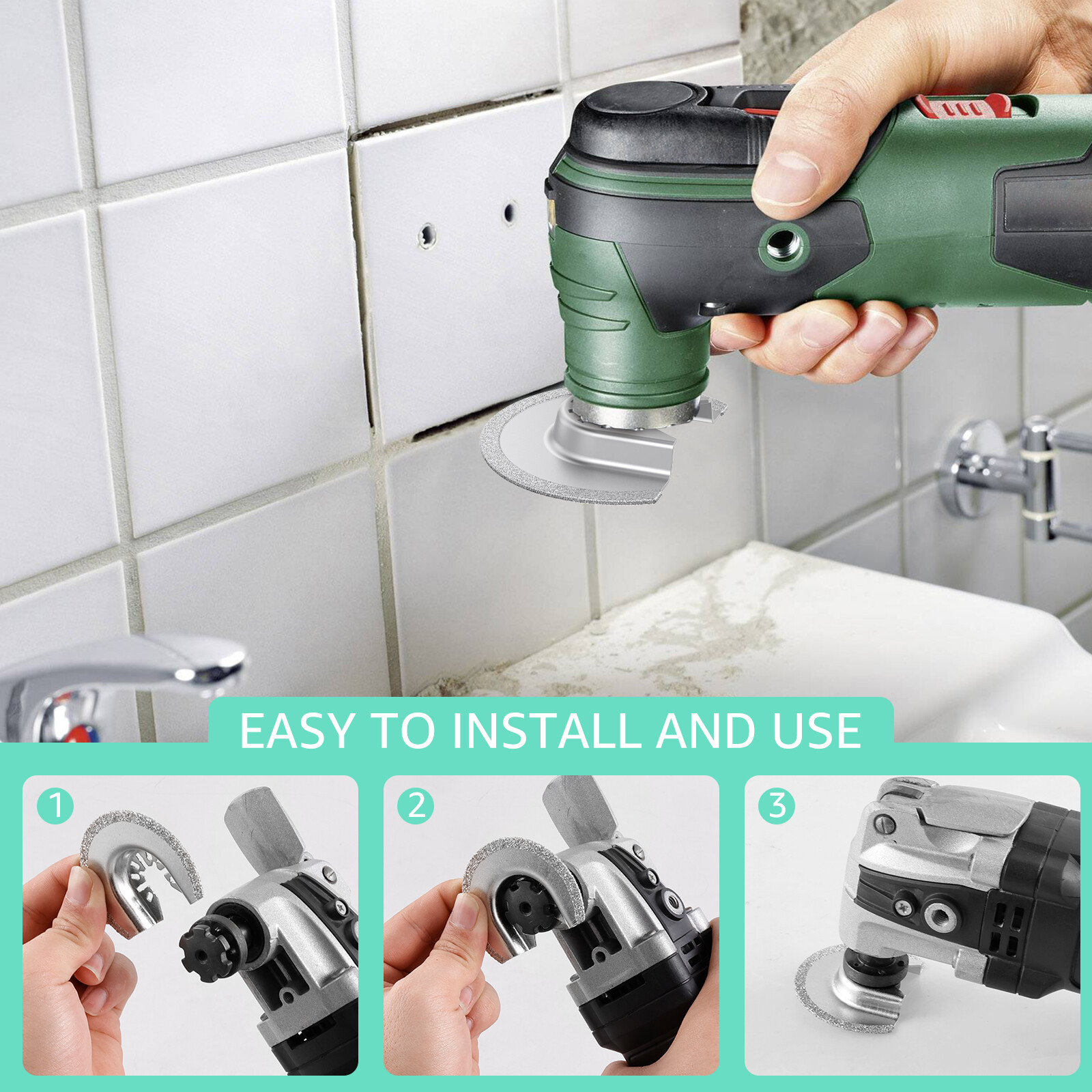 EASY TO INSTALL AND USE

1

2

3