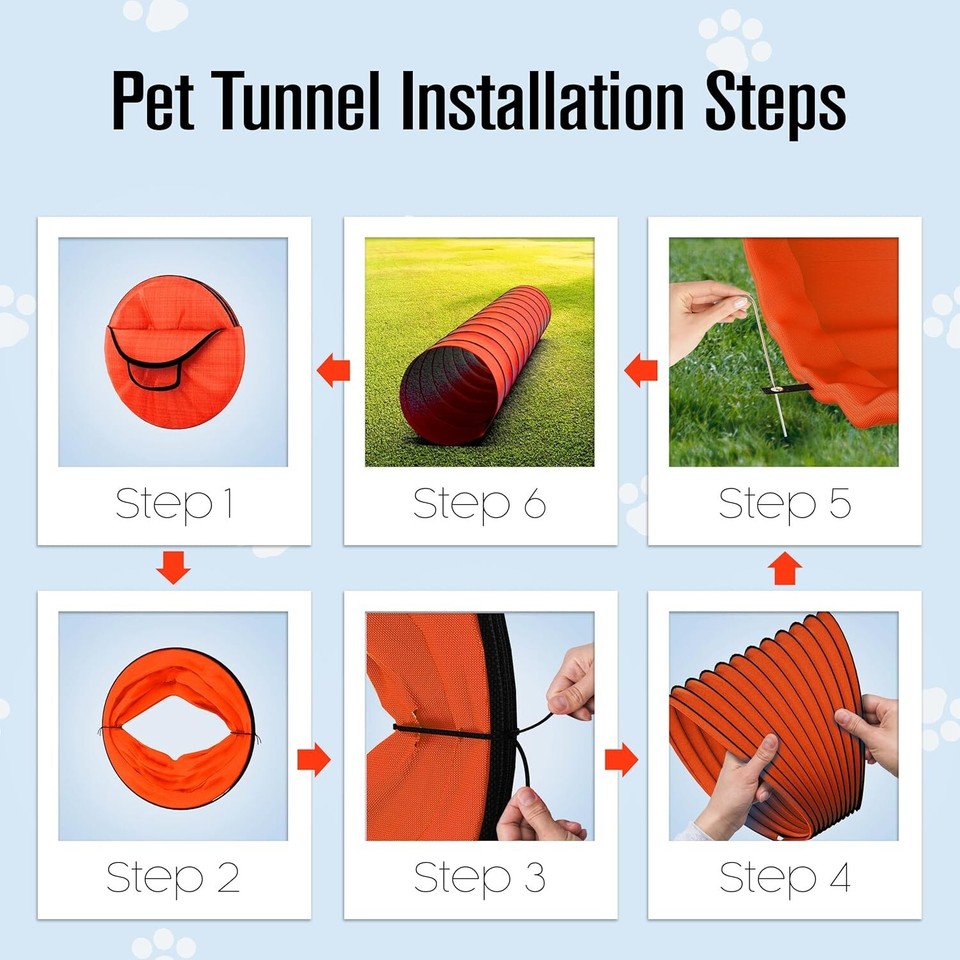 Pet Tunnel Installation Steps

Step 1

Step 6

Step 5

Step 2

Step 3

Step 4