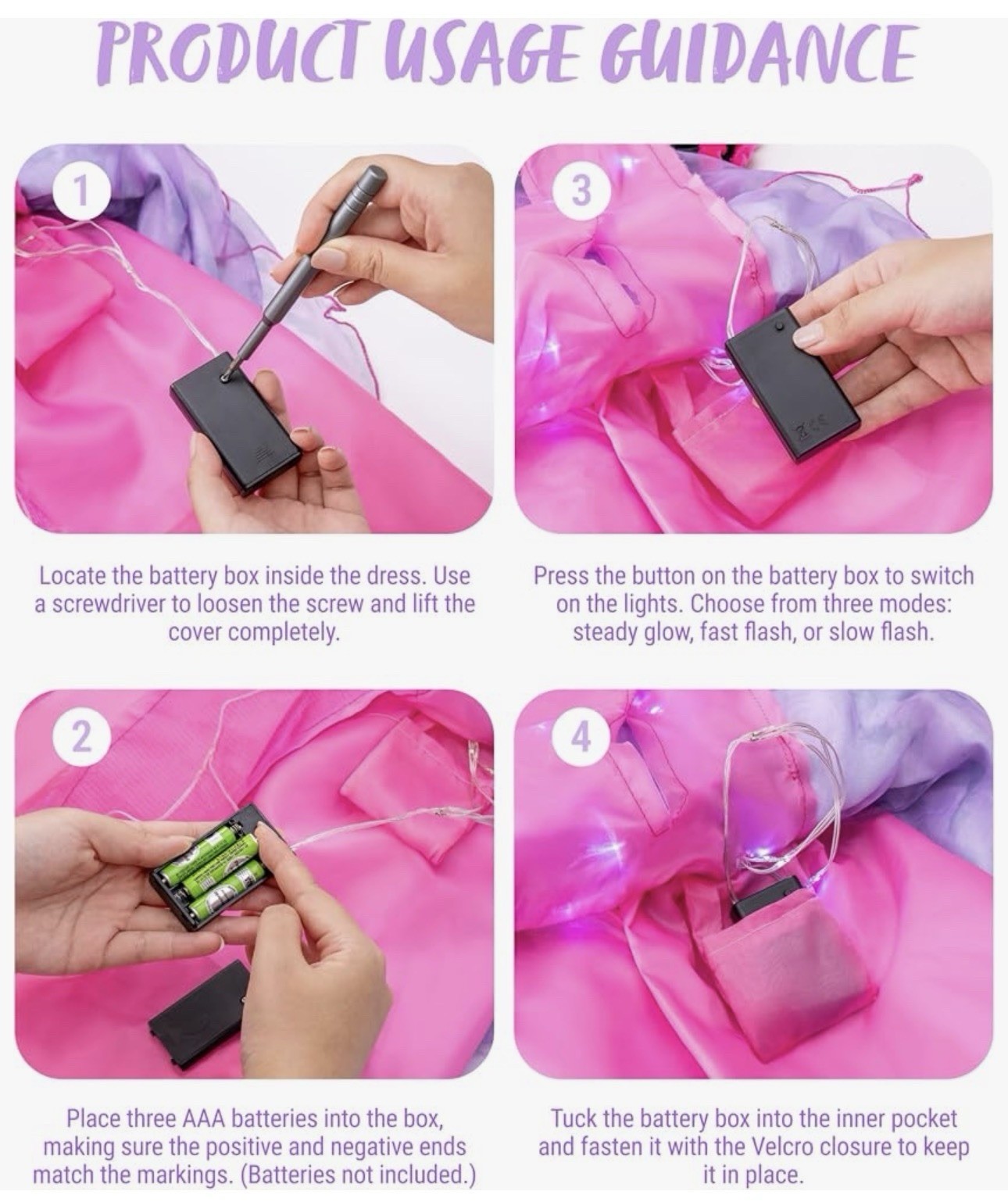 PRODUCT USAGE GUIDANCE

1

Locate the battery box inside the dress. Use a screwdriver to loosen the screw and lift the cover completely.

2

Place three AAA batteries into the box, making sure the positive and negative ends match the markings. (Batteries not included.)

3

Press the button on the battery box to switch on the lights. Choose from three modes: steady glow, fast flash, or slow flash.

4

Tuck the battery box into the inner pocket and fasten it with the Velcro closure to keep it in place.