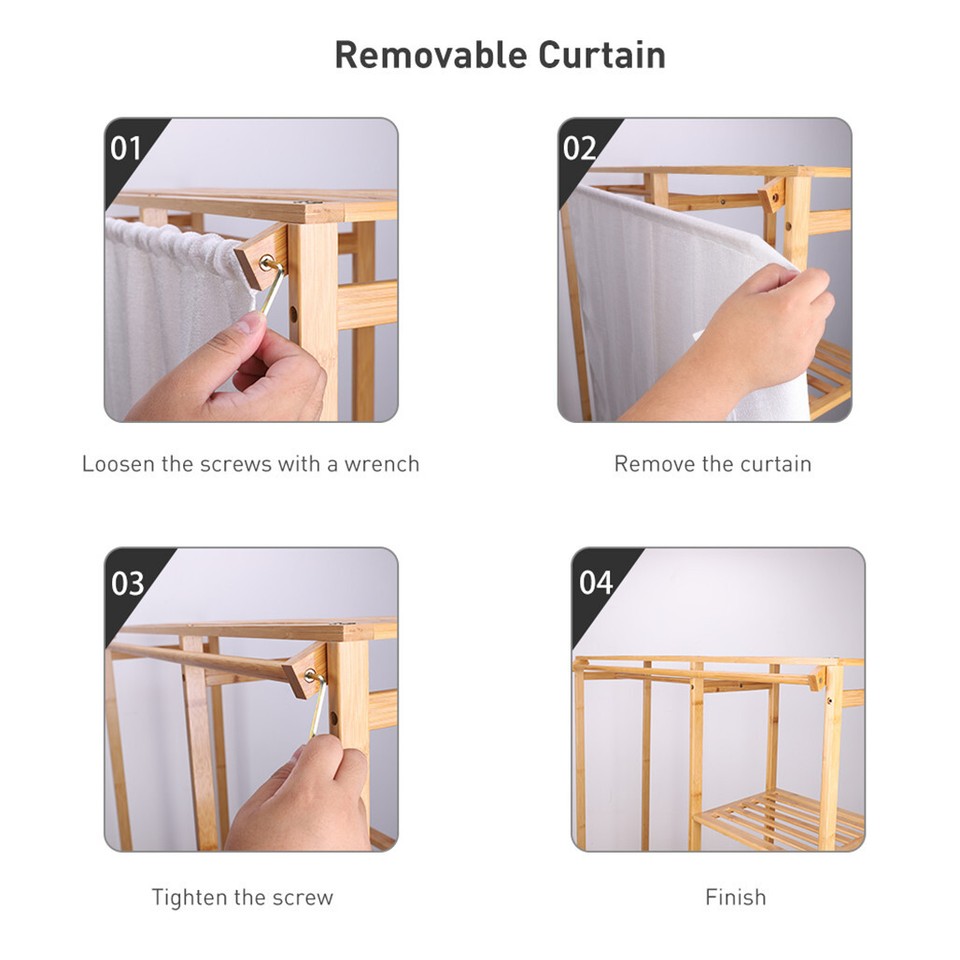 Removable Curtain

01

Loosen the screws with a wrench

02

Remove the curtain

03

Tighten the screw

04

Finish