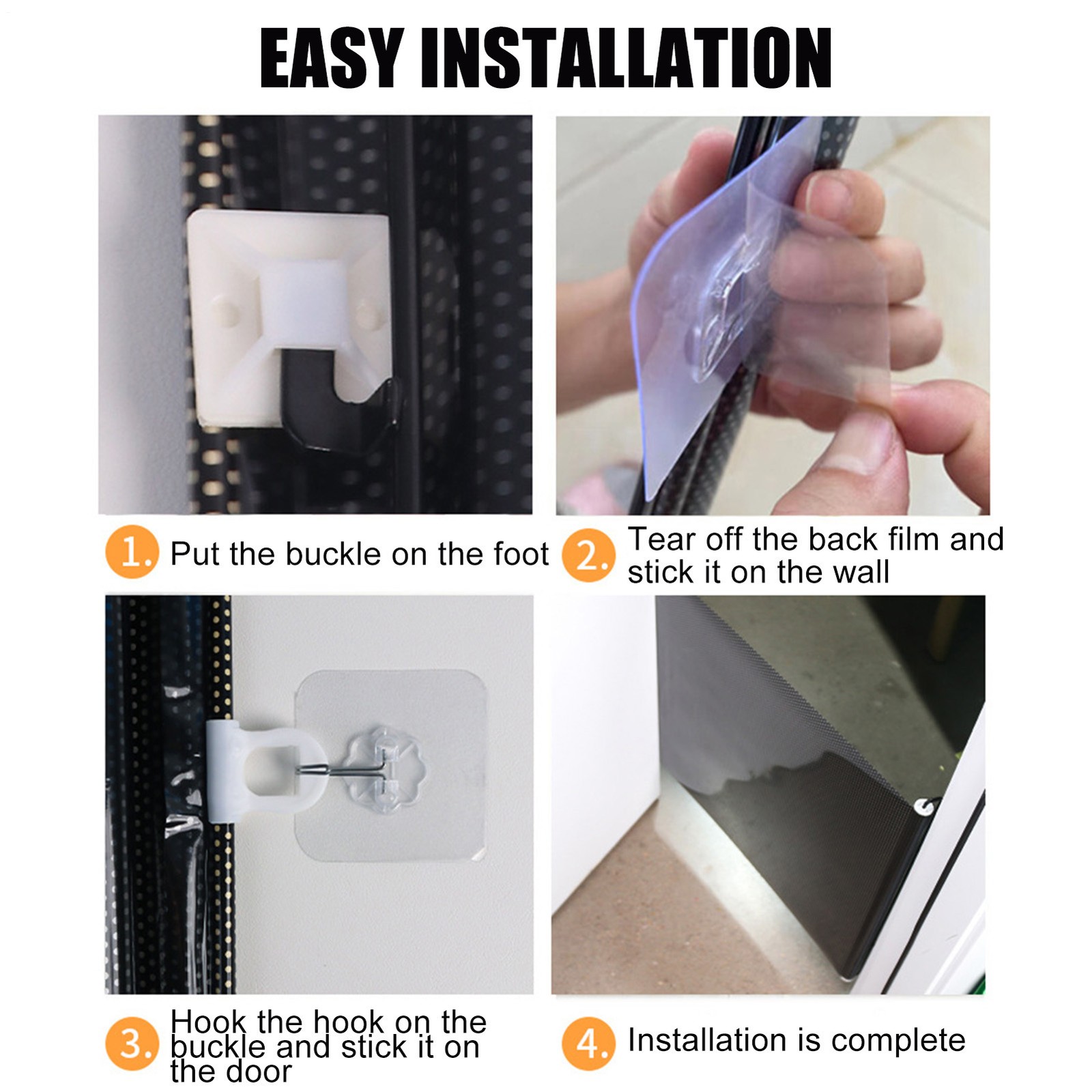 EASY INSTALLATION

1. Put the buckle on the foot

2. Tear off the back film and stick it on the wall

3. Hook the hook on the buckle and stick it on the door

4. Installation is complete