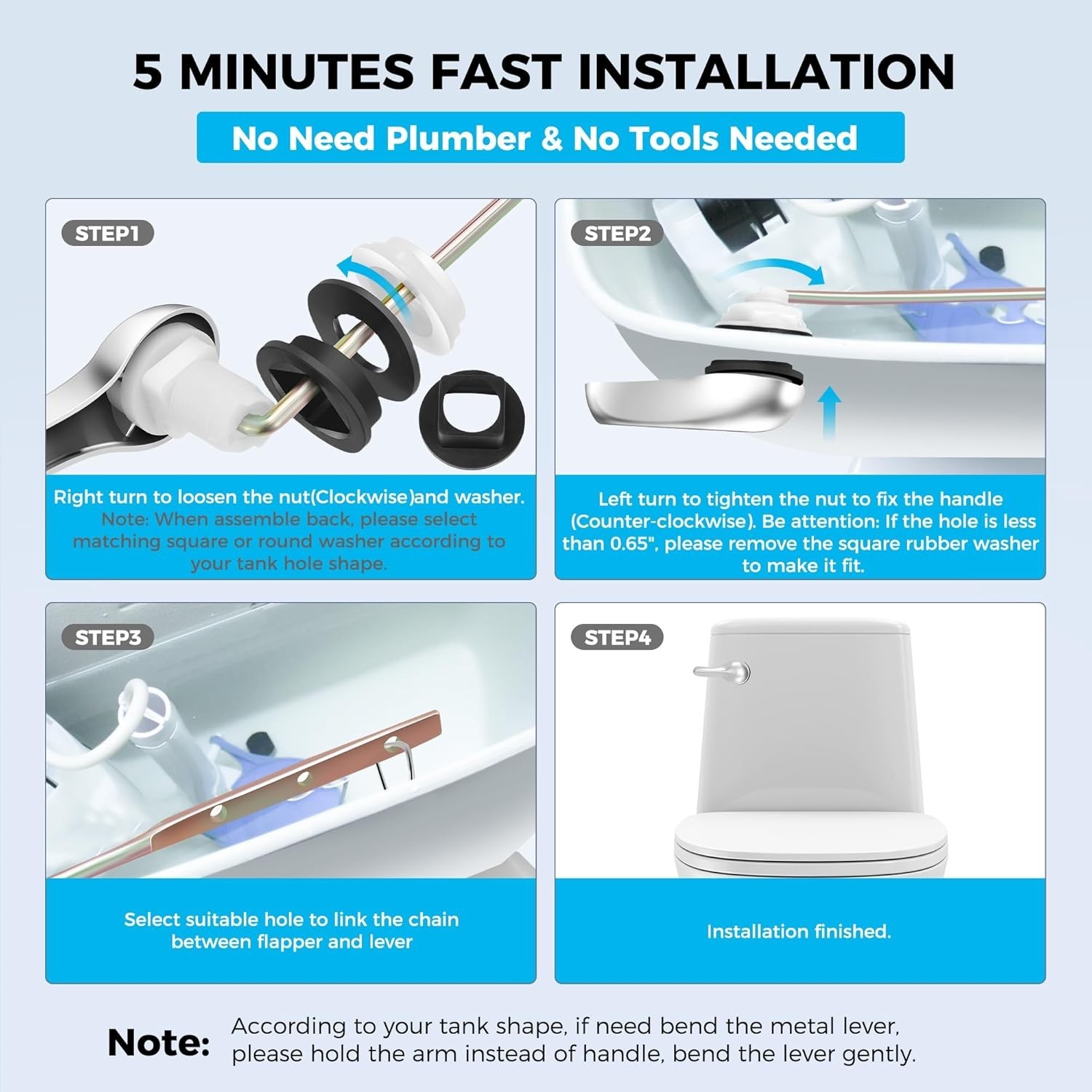 5 MINUTES FAST INSTALLATION

No Need Plumber & No Tools Needed

STEP1

Right turn to loosen the nut(Clockwise)and washer.
Note: When assemble back, please select matching square or round washer according to your tank hole shape.

STEP2

Left turn to tighten the nut to fix the handle (Counter-clockwise). Be attention: If the hole is less than 0.65", please remove the square rubber washer to make it fit.

STEP3

Select suitable hole to link the chain between flapper and lever

STEP4

Installation finished.

Note: According to your tank shape, if need bend the metal lever, please hold the arm instead of handle, bend the lever gently.