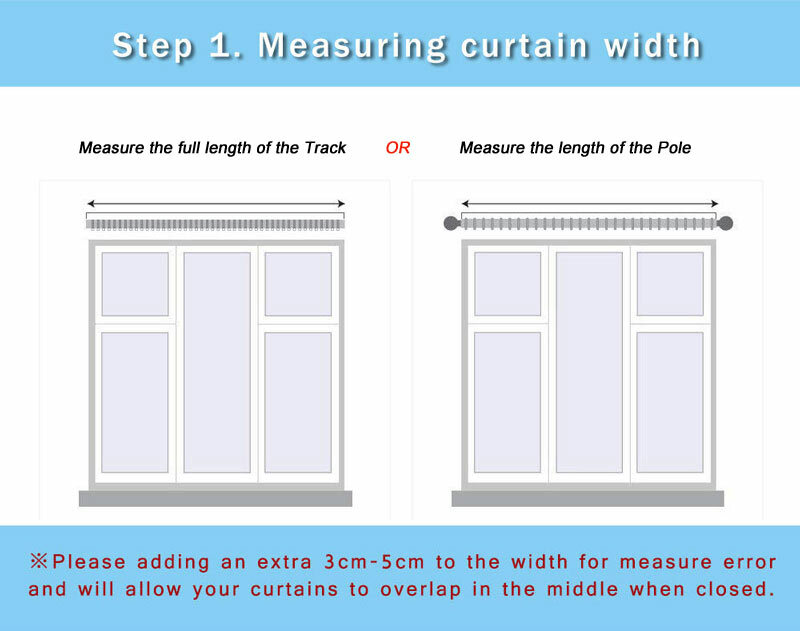 Step 1. Measuring curtain width

Measure the full length of the Track OR Measure the length of the Pole

※Please adding an extra 3cm-5cm to the width for measure error and will allow your curtains to overlap in the middle when closed.