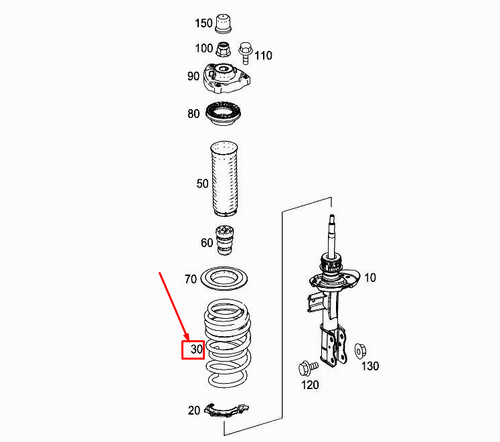 150
100
110
90
80
50
60
70
10
30
130
120
20