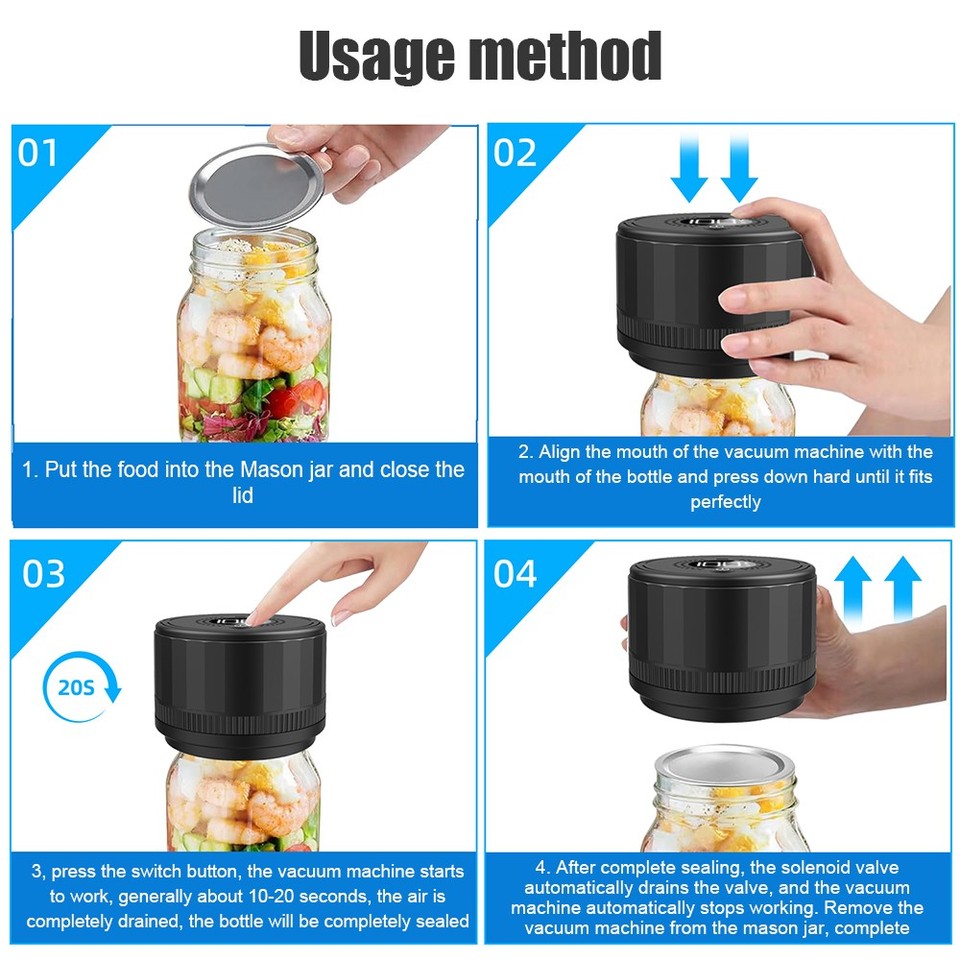 Usage method

01

1. Put the food into the Mason jar and close the lid

02

2. Align the mouth of the vacuum machine with the mouth of the bottle and press down hard until it fits perfectly

03

20S

3, press the switch button, the vacuum machine starts to work, generally about 10-20 seconds, the air is completely drained, the bottle will be completely sealed

04

4. After complete sealing, the solenoid valve automatically drains the valve, and the vacuum machine automatically stops working. Remove the vacuum machine from the mason jar, complete