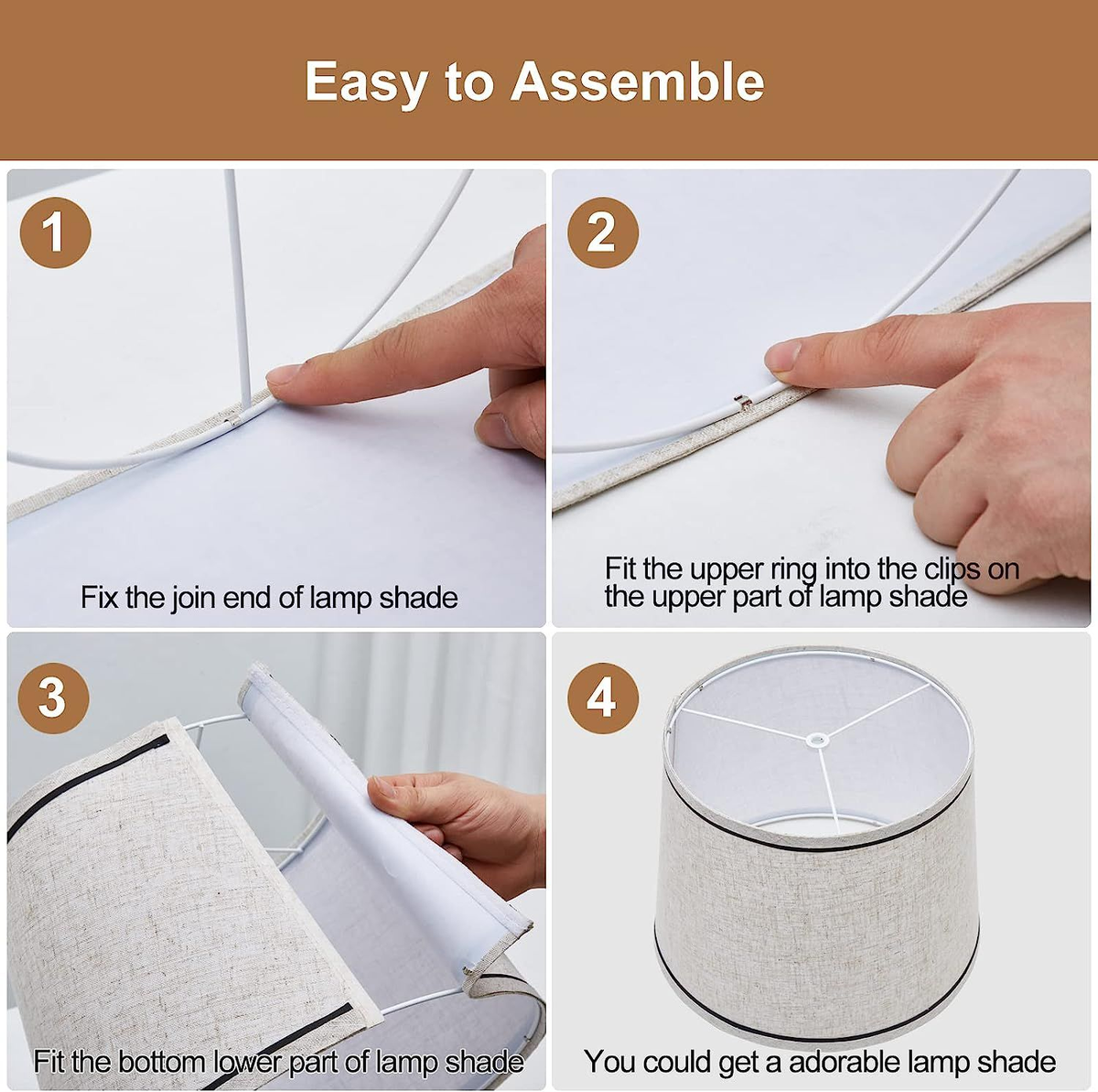 Easy to Assemble

1

Fix the join end of lamp shade

2

Fit the upper ring into the clips on the upper part of lamp shade

3

Fit the bottom lower part of lamp shade

4

You could get a adorable lamp shade